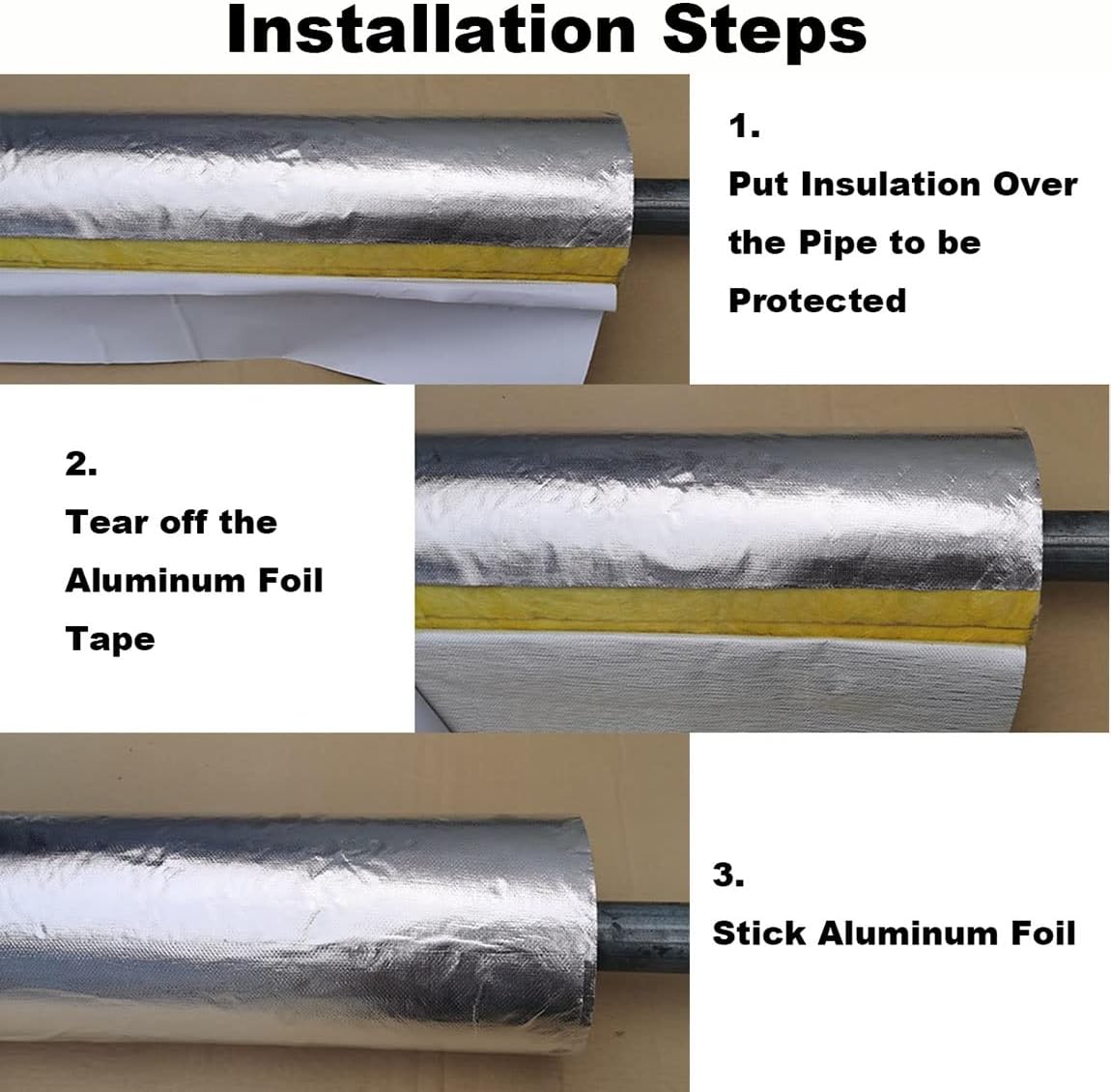 Installation Steps

1.
Put Insulation Over the Pipe to be Protected

2.
Tear off the Aluminum Foil Tape

3.
Stick Aluminum Foil