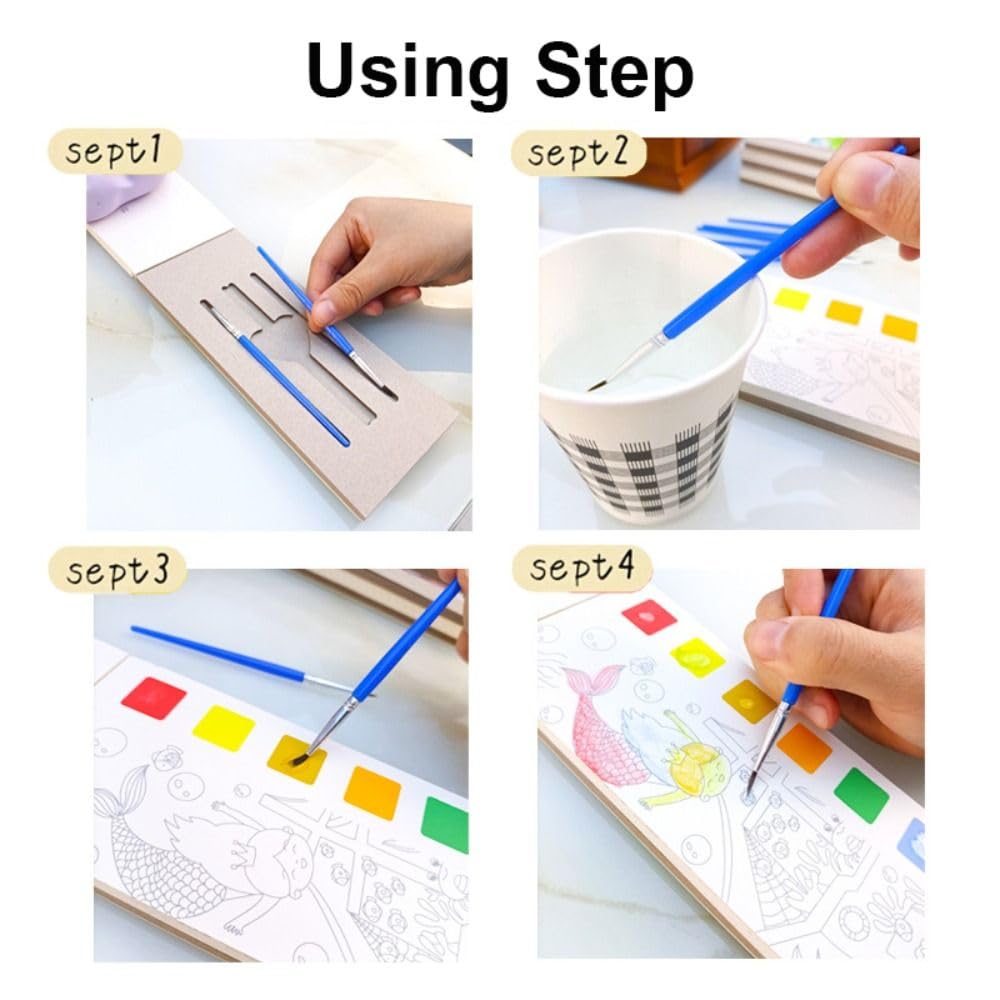 Using Step

sept1

sept2

sept3

sept4