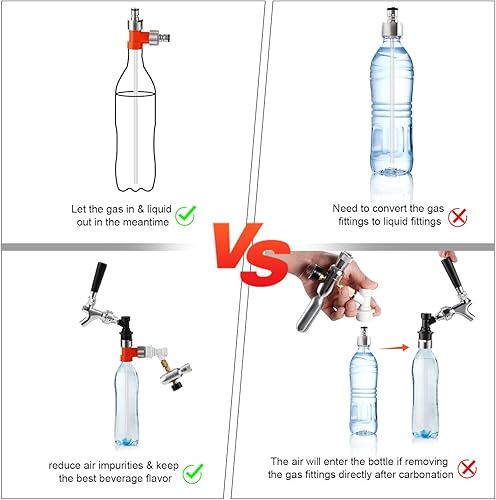 Let the gas in & liquid out in the meantime

Need to convert the gas fittings to liquid fittings

VS

reduce air impurities & keep the best beverage flavor

The air will enter the bottle if removing the gas fittings directly after carbonation