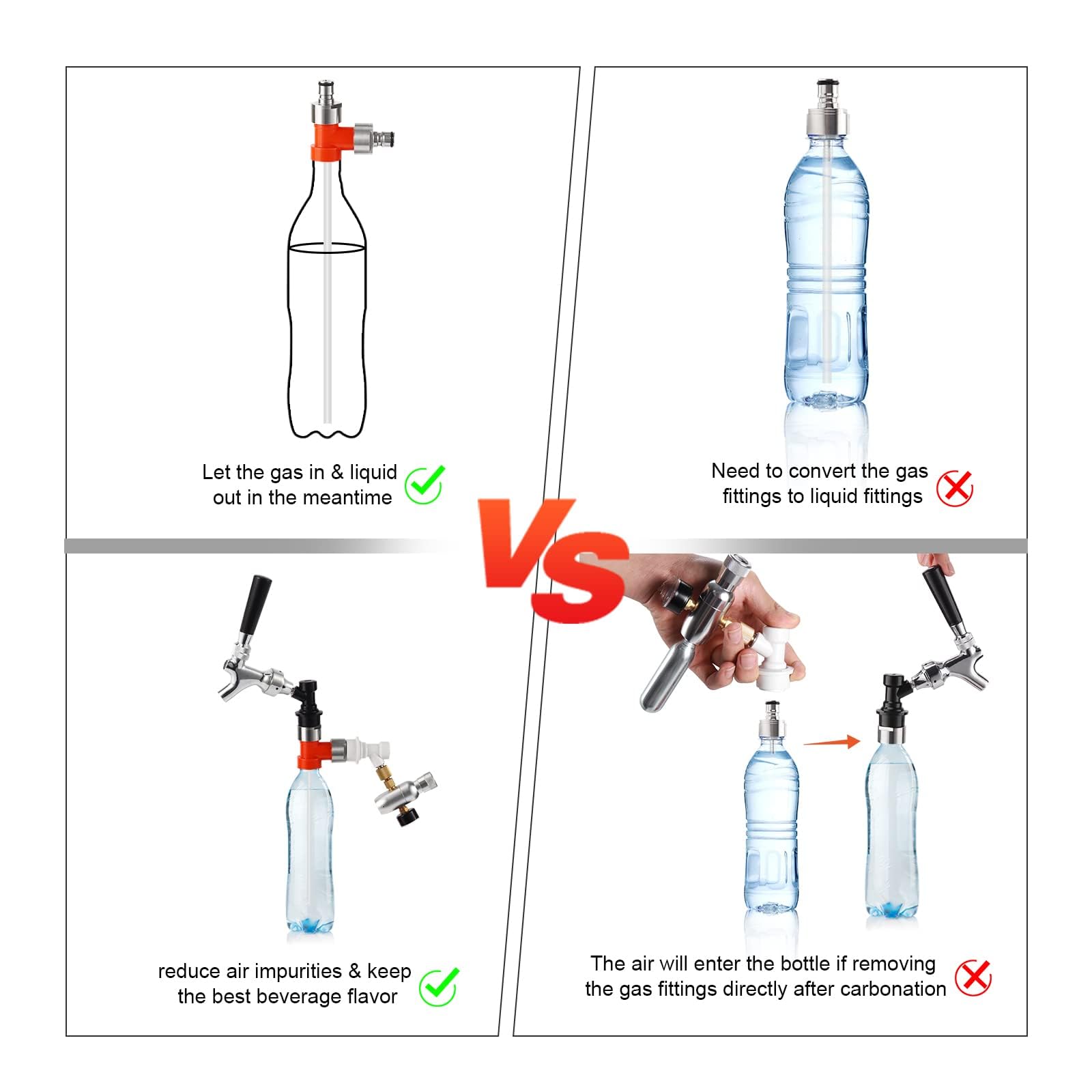 Let the gas in & liquid out in the meantime

Need to convert the gas fittings to liquid fittings

VS

reduce air impurities & keep the best beverage flavor

The air will enter the bottle if removing the gas fittings directly after carbonation