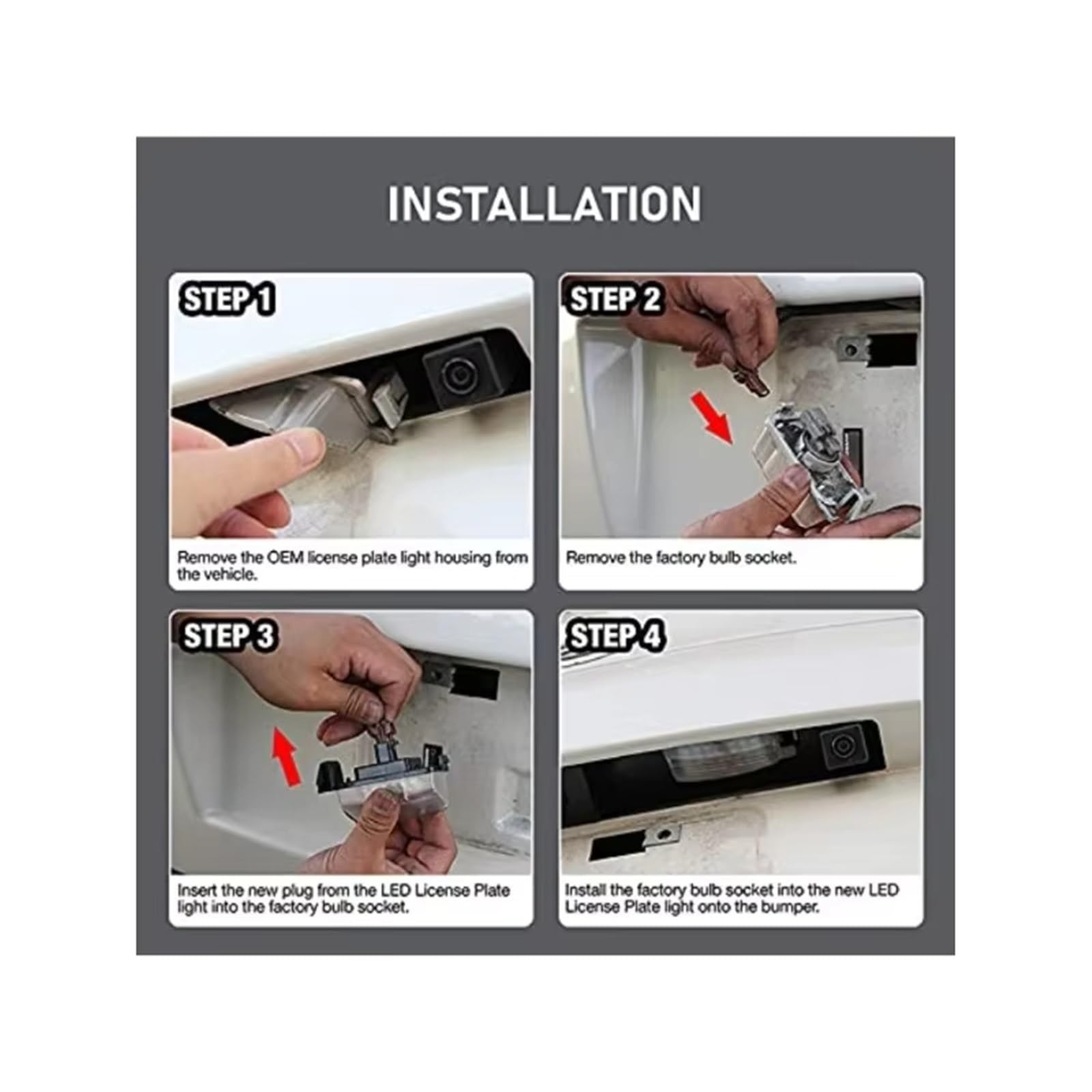 INSTALLATION

STEP 1

Remove the OEM license plate light housing from the vehicle.

STEP 2

Remove the factory bulb socket.

STEP 3

Insert the new plug from the LED License Plate light into the factory bulb socket.

STEP 4

Install the factory bulb socket into the new LED License Plate light onto the bumper.