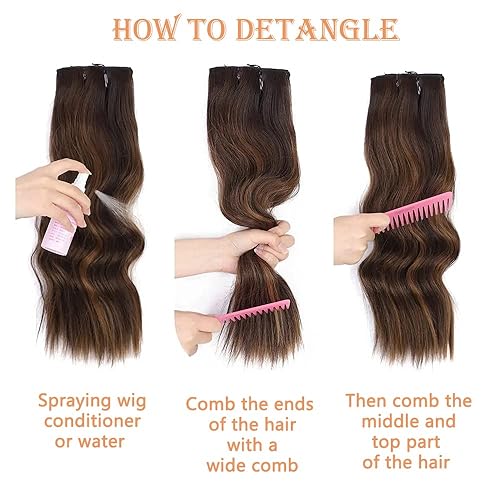 HOW TO DETANGLE

Spraying wig conditioner or water

Comb the ends of the hair with a wide comb

Then comb the middle and top part of the hair