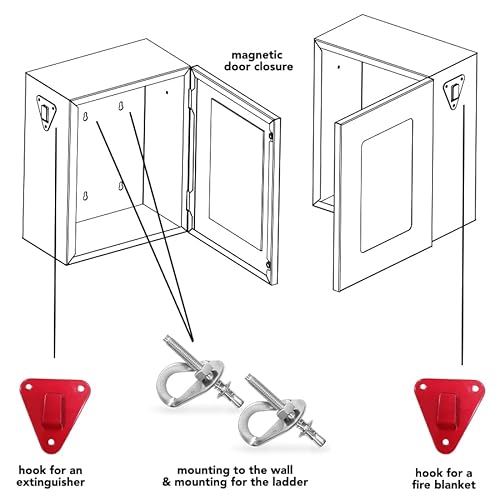 magnetic door closure

hook for an extinguisher

mounting to the wall & mounting for the ladder

hook for a fire blanket