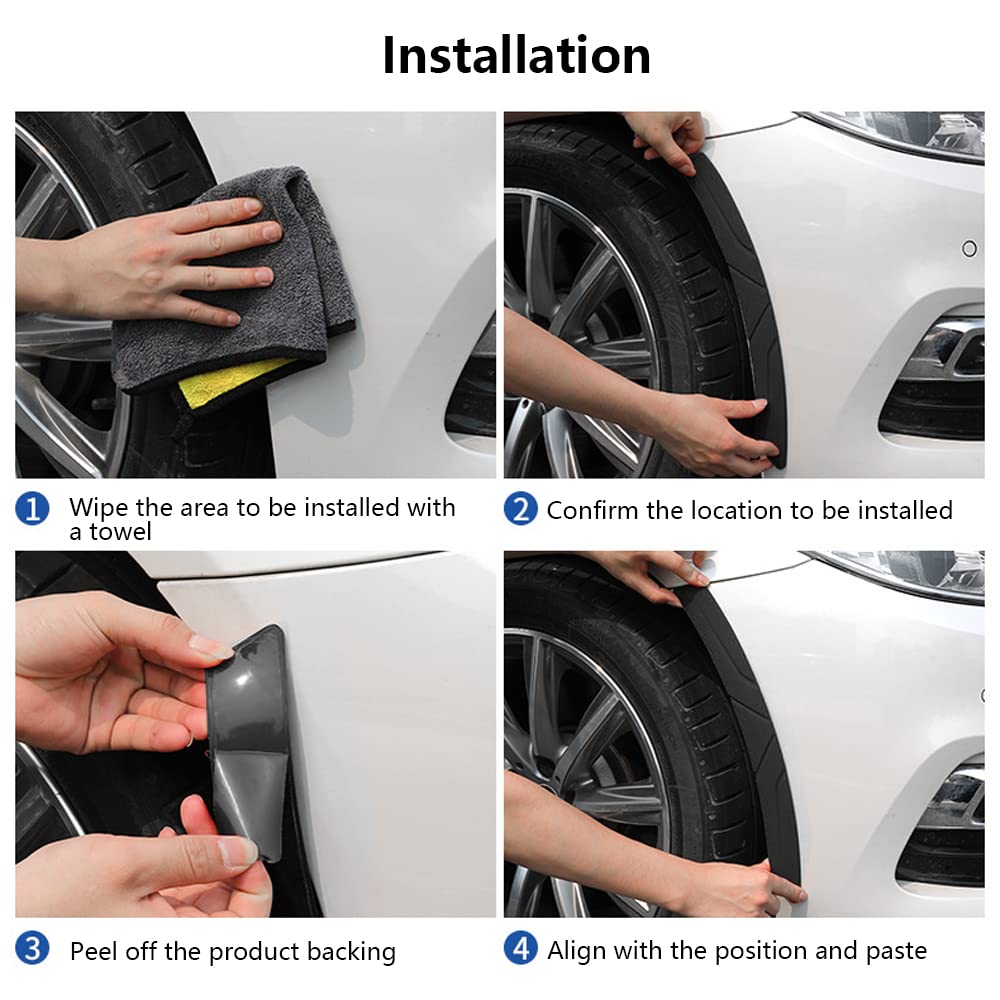 Installation

1 Wipe the area to be installed with a towel

2 Confirm the location to be installed

3 Peel off the product backing

4 Align with the position and paste