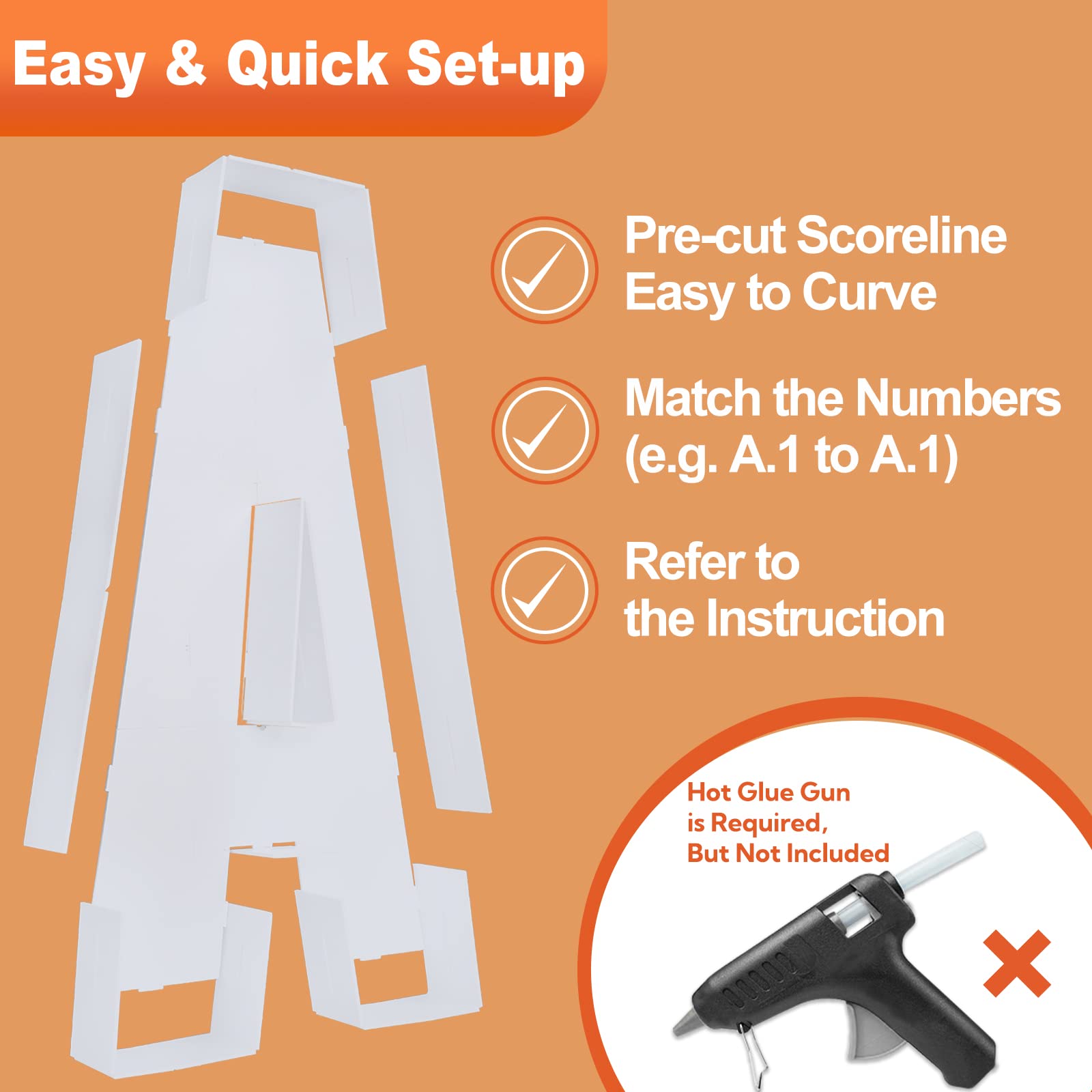 Easy & Quick Set-up

Pre-cut Scoreline
Easy to Curve

Match the Numbers
(e.g. A.1 to A.1)

Refer to
the Instruction

Hot Glue Gun
is Required,
But Not Included