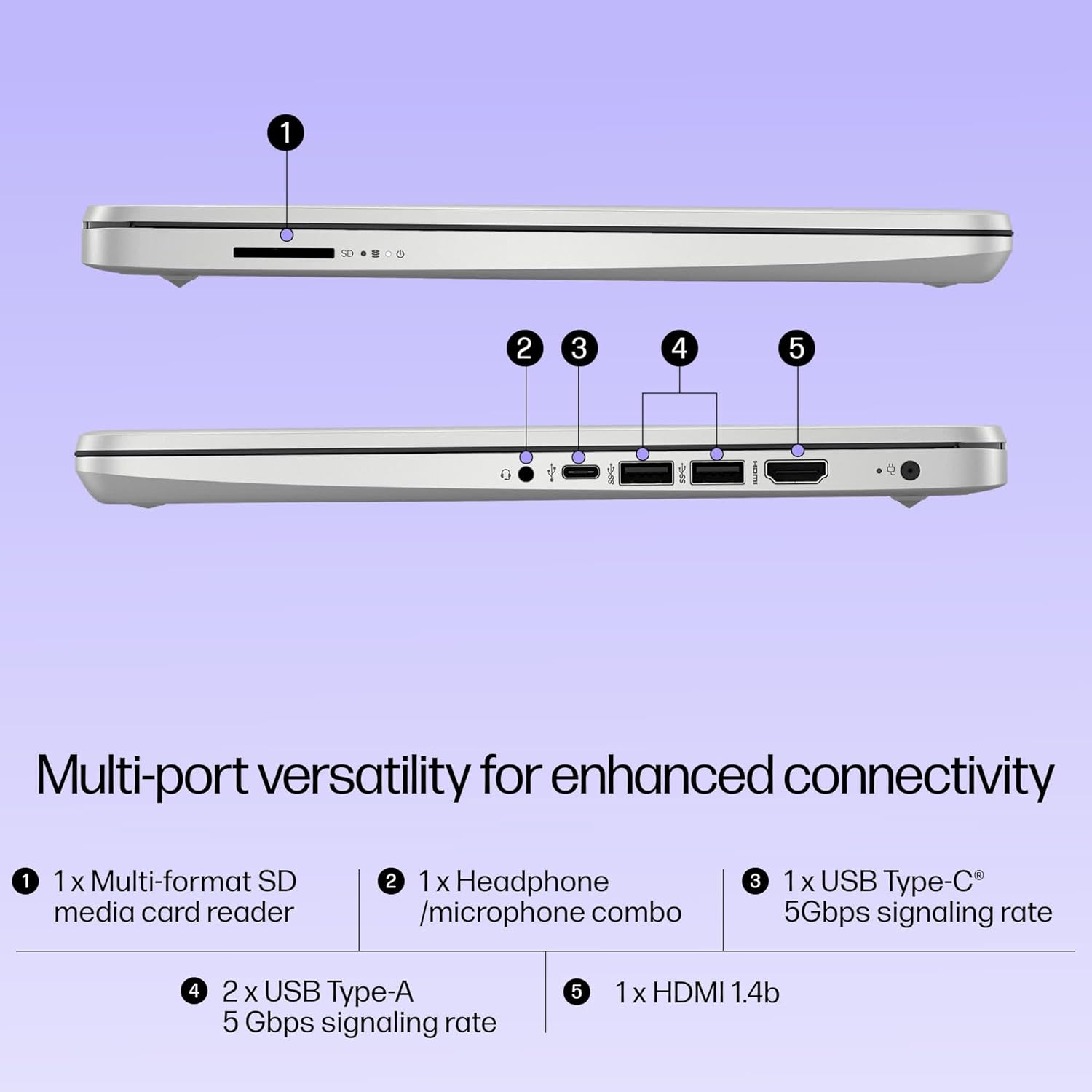 1

SD

2 3 4 5

SS SS HDMI

Multi-port versatility for enhanced connectivity

1 1 x Multi-format SD media card reader

2 1 x Headphone /microphone combo

3 1 x USB Type-C® 5Gbps signaling rate

4 2 x USB Type-A 5 Gbps signaling rate

5 1 x HDMI 1.4b