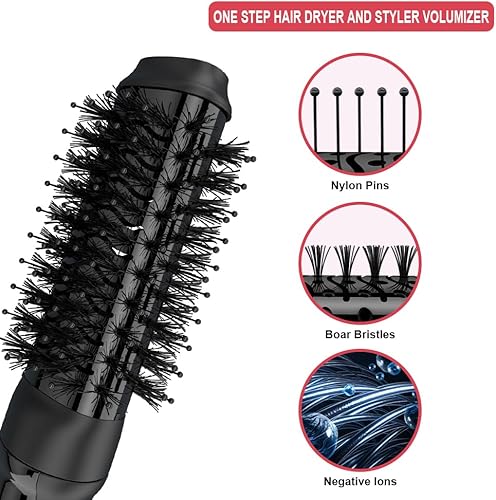 ONE STEP HAIR DRYER AND STYLER VOLUMIZER

Nylon Pins

Boar Bristles

Negative Ions