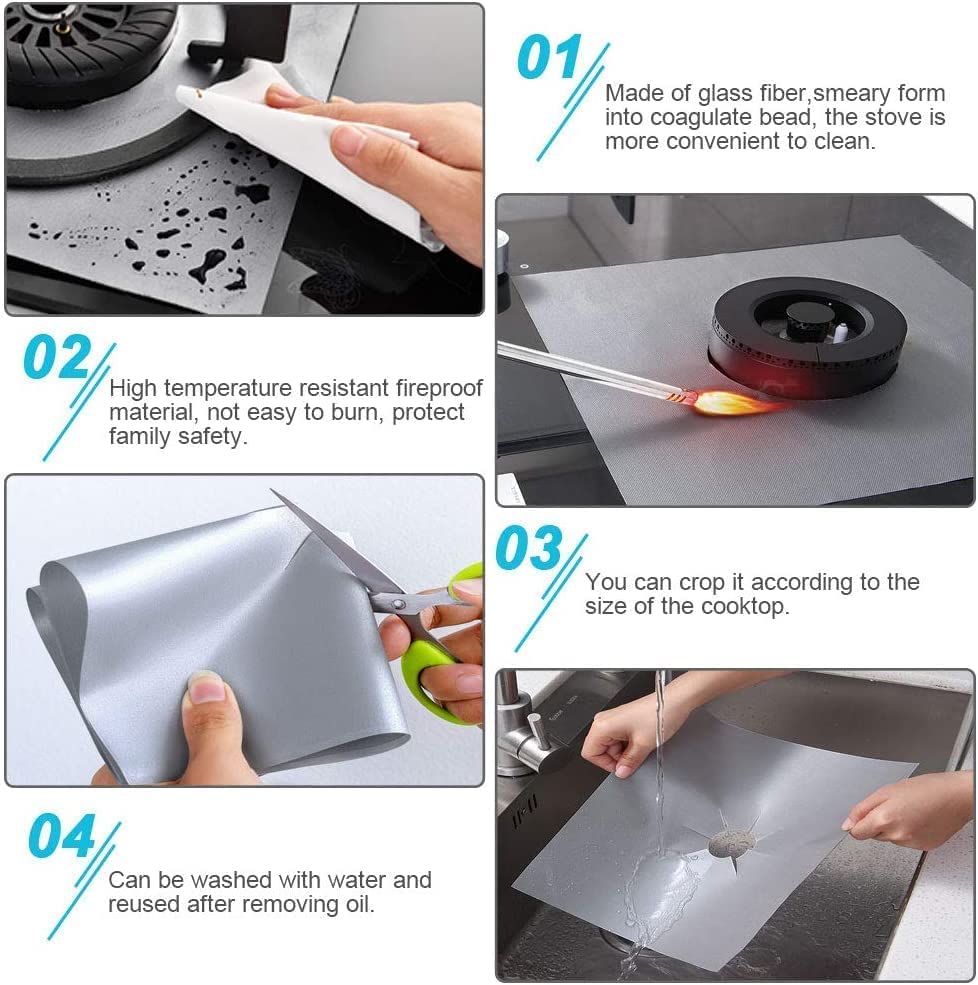 01
Made of glass fiber,smeary form into coagulate bead, the stove is more convenient to clean.

02
High temperature resistant fireproof material, not easy to burn, protect family safety.

03
You can crop it according to the size of the cooktop.

04
Can be washed with water and reused after removing oil.