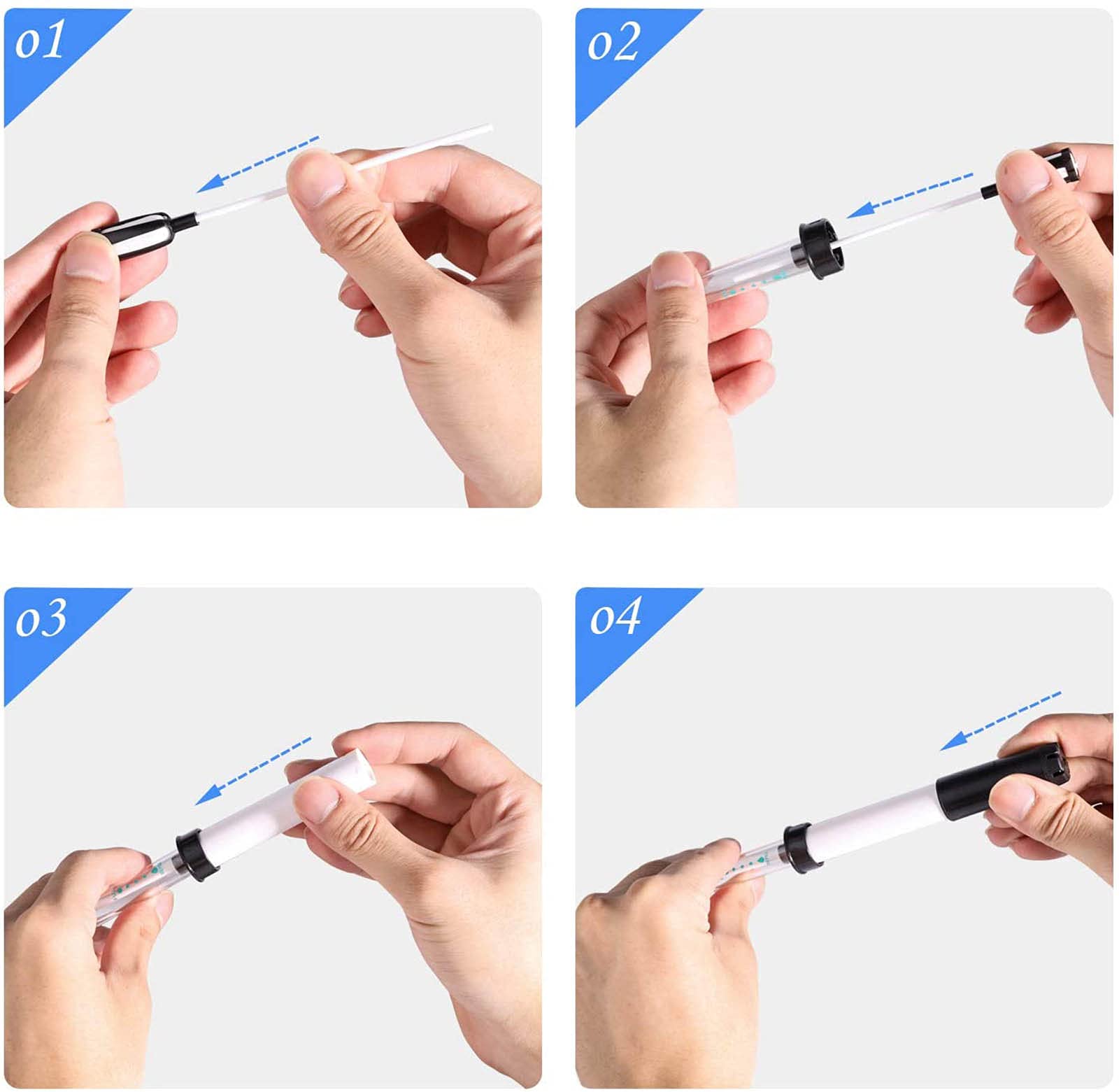 01

02

03

04