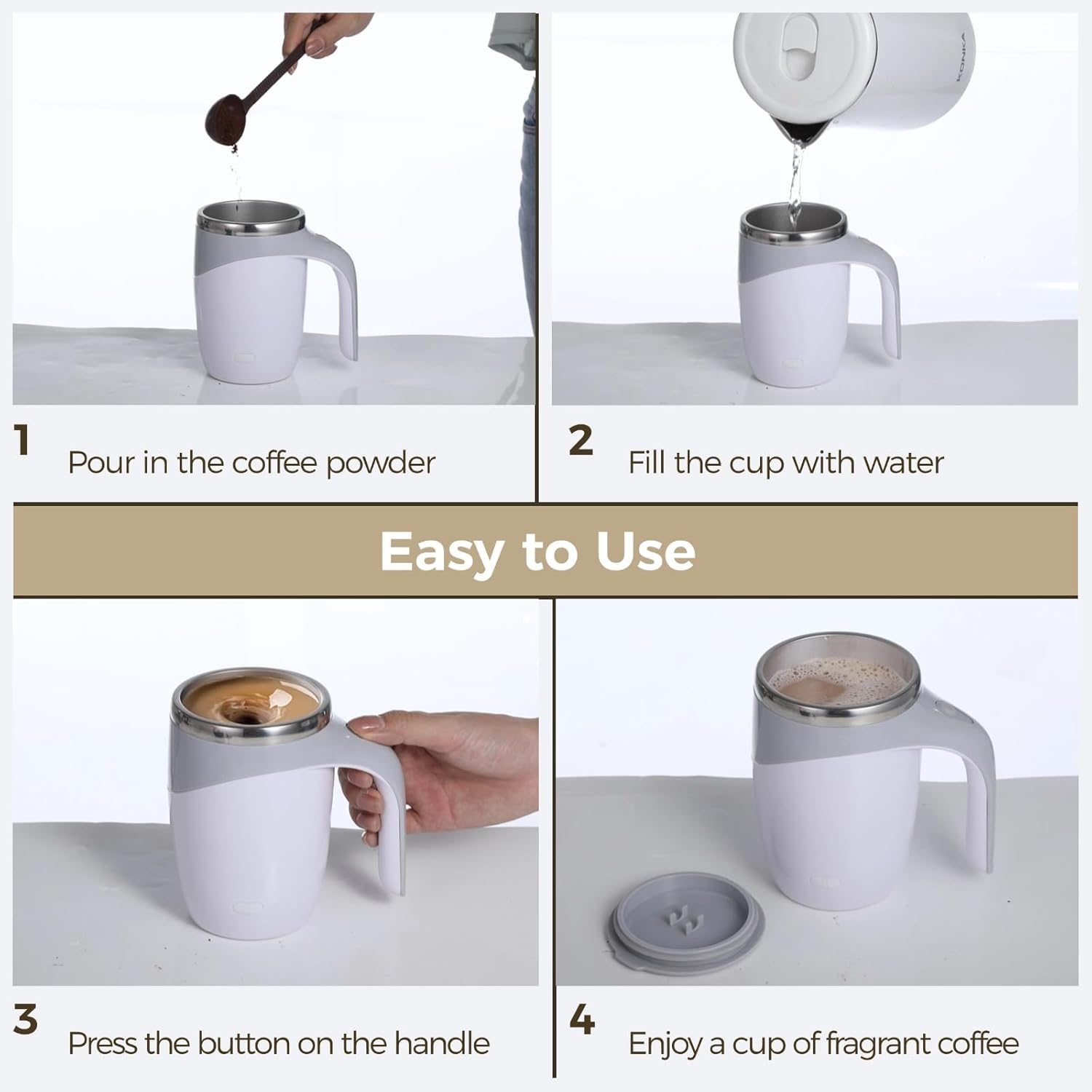 KONKA

1
Pour in the coffee powder

2
Fill the cup with water

Easy to Use

3
Press the button on the handle

4
Enjoy a cup of fragrant coffee