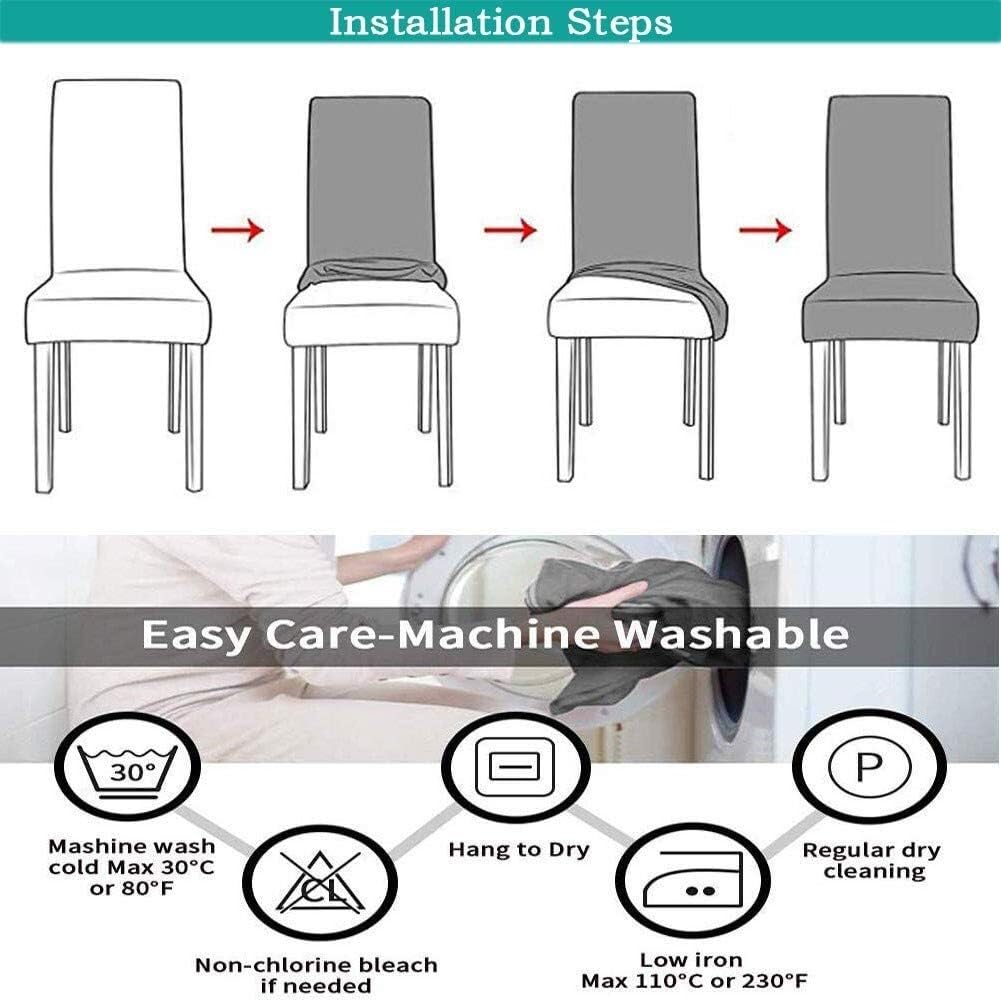 Installation Steps

Easy Care-Machine Washable

30°

Mashine wash cold Max 30°C or 80°F

CL

Non-chlorine bleach if needed

Hang to Dry

Low iron Max 110°C or 230°F

P

Regular dry cleaning