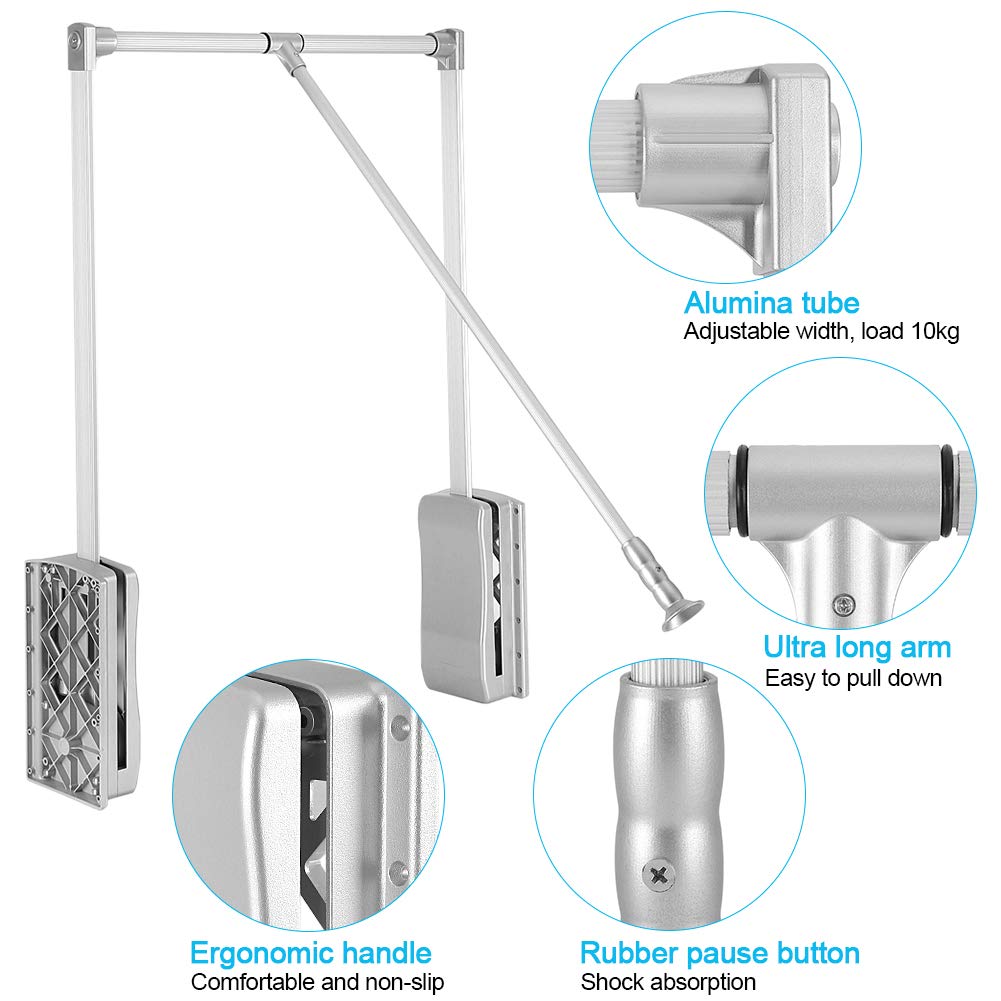 Alumina tube
Adjustable width, load 10kg

Ultra long arm
Easy to pull down

Ergonomic handle
Comfortable and non-slip

Rubber pause button
Shock absorption