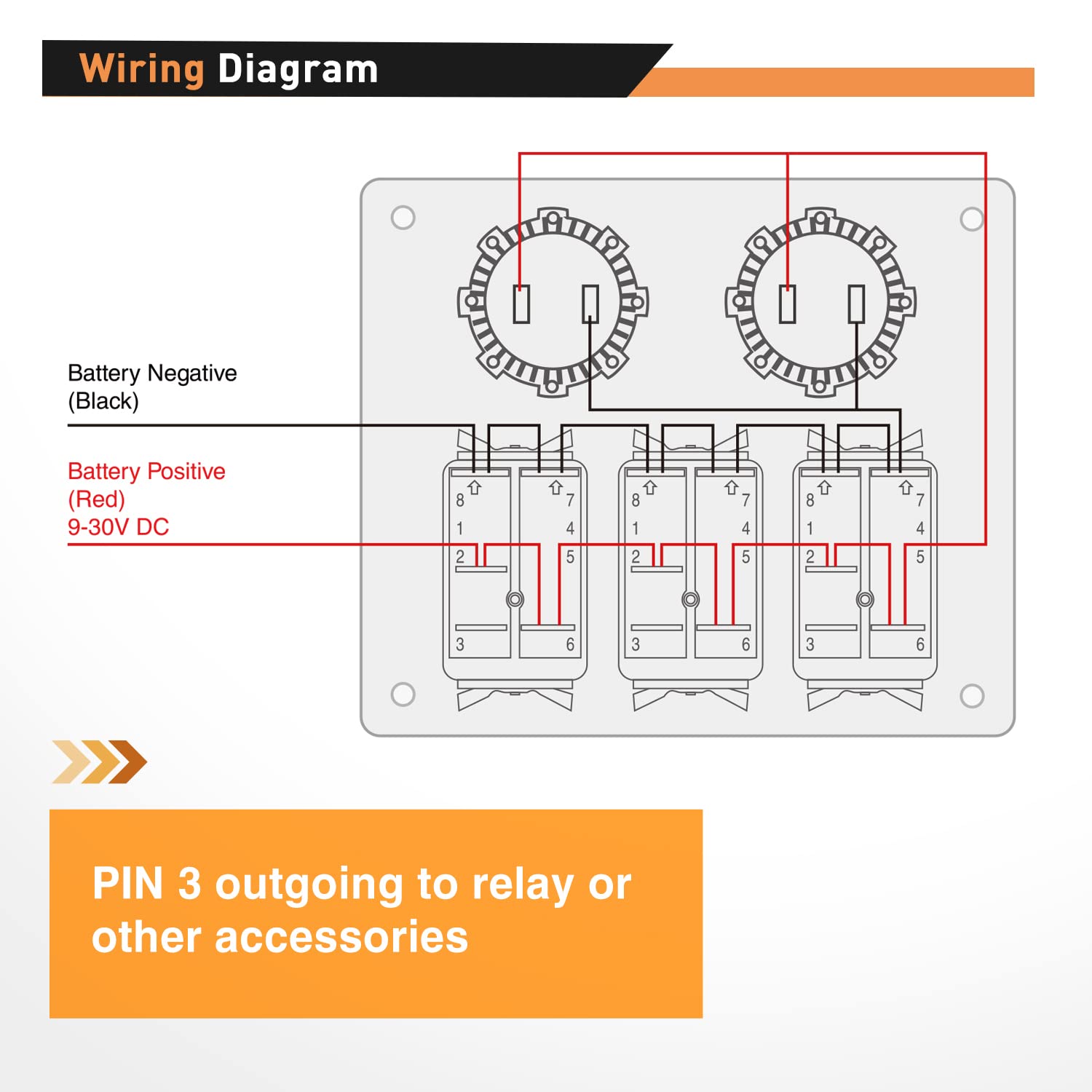 Wiring Diagram

Battery Negative
(Black)

Battery Positive
(Red)
9-30V DC

8 7
1 4
2 5
3 6

8 7
1 4
2 5
3 6

8 7
1 4
2 5
3 6

PIN 3 outgoing to relay or other accessories