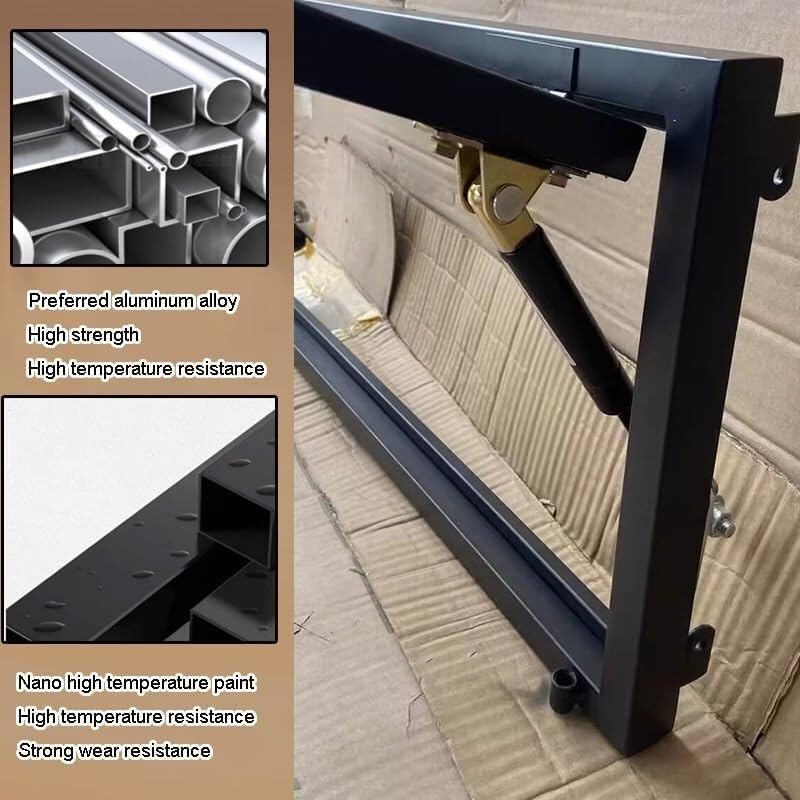 Preferred aluminum alloy
High strength
High temperature resistance

Nano high temperature paint
High temperature resistance
Strong wear resistance