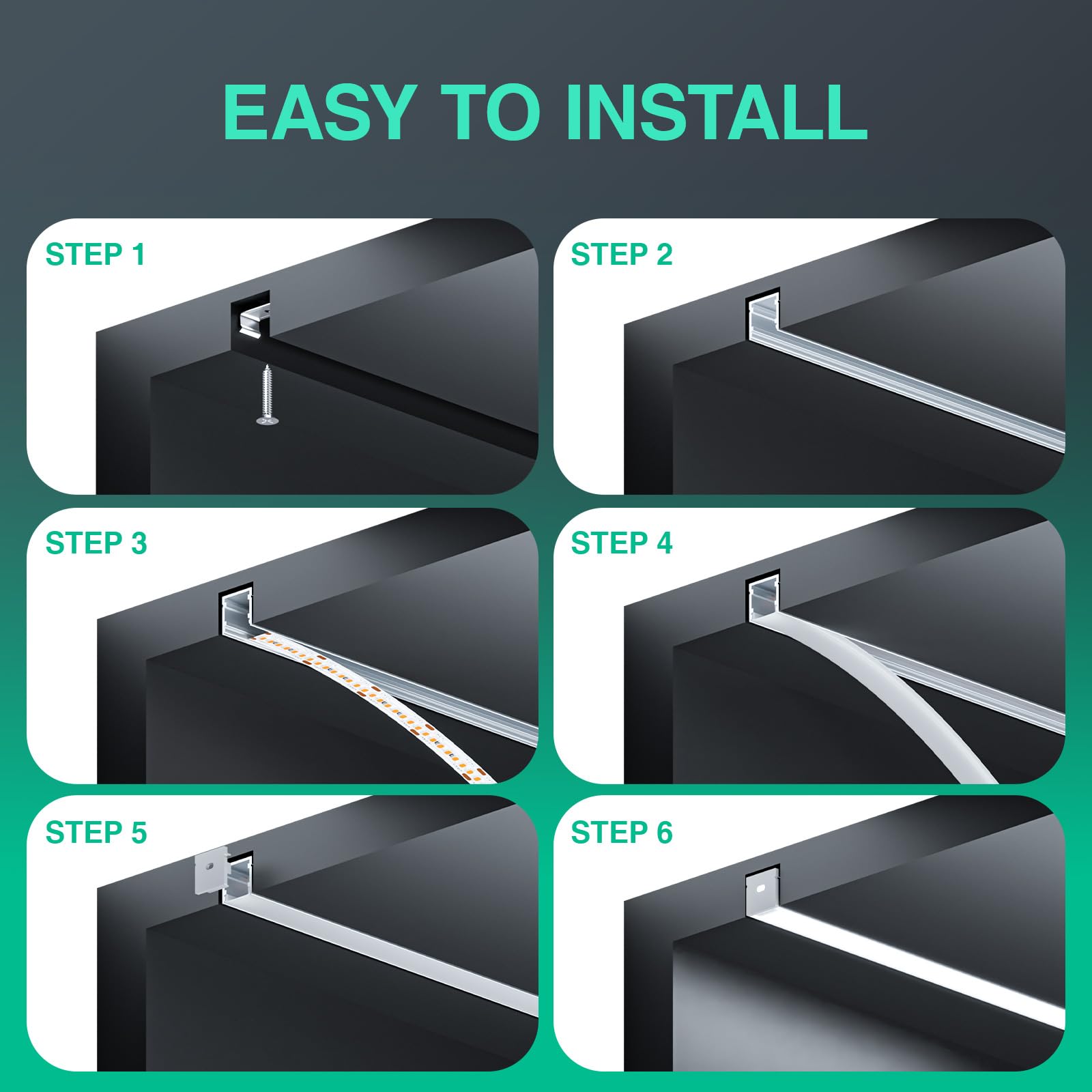 EASY TO INSTALL

STEP 1

STEP 2

STEP 3

STEP 4

STEP 5

STEP 6