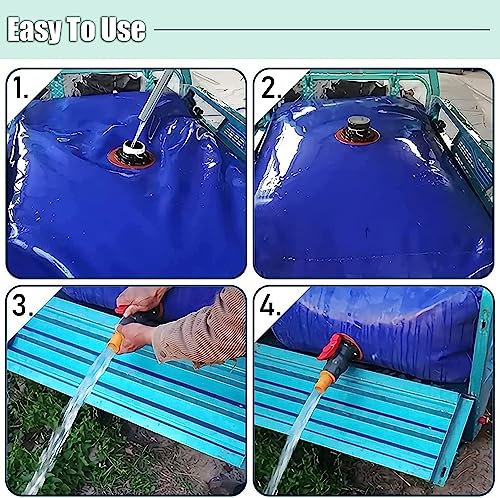 Easy To Use

1.

2.

3.

4.