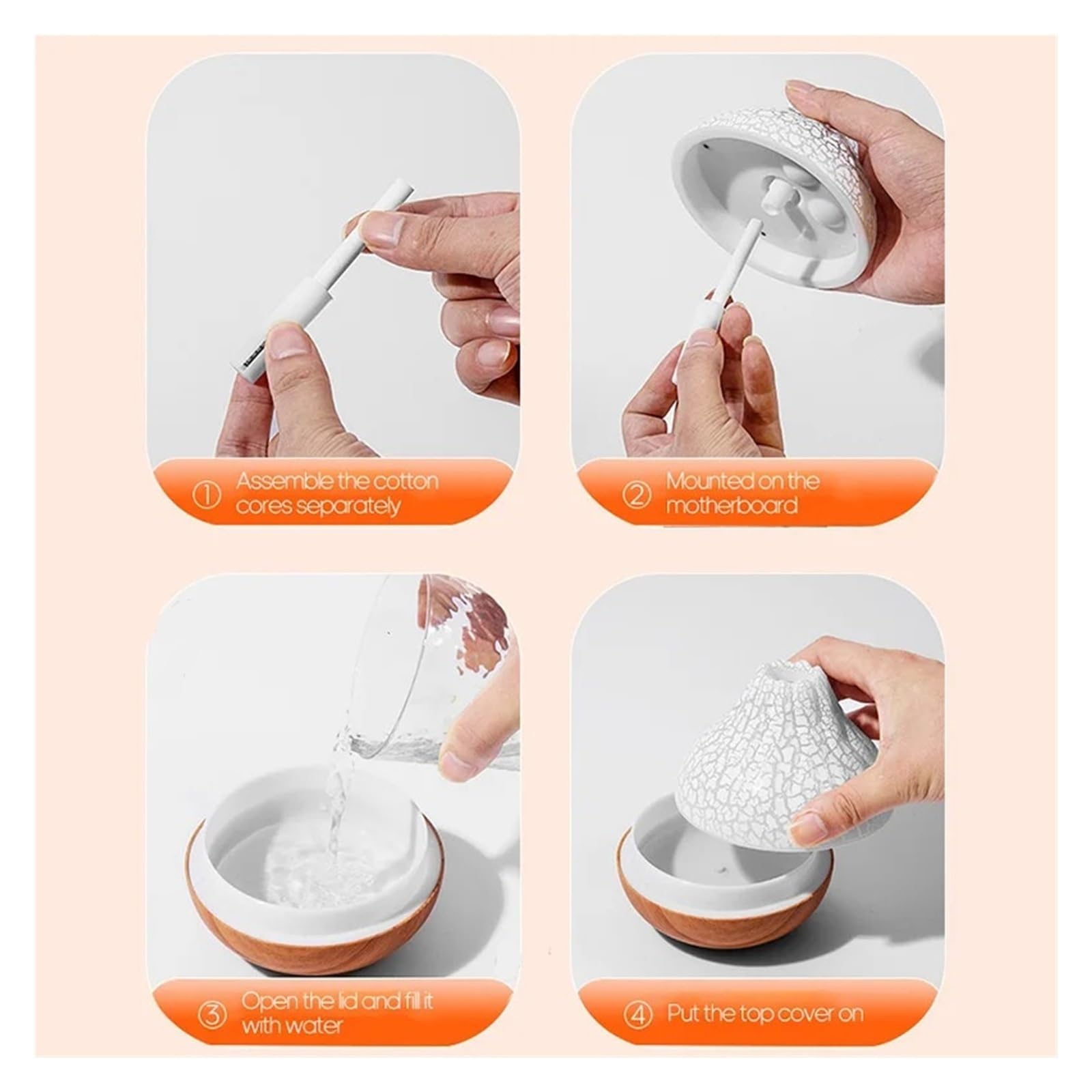 ① Assemble the cotton cores separately

② Mounted on the motherboard

③ Open the lid and fill it with water

④ Put the top cover on