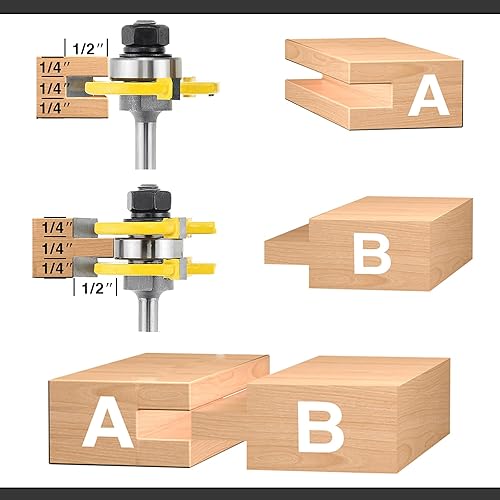 1/2″
1/4″
1/4″
1/4″

A

1/4″
1/4″
1/4″
1/2″

B

A

B