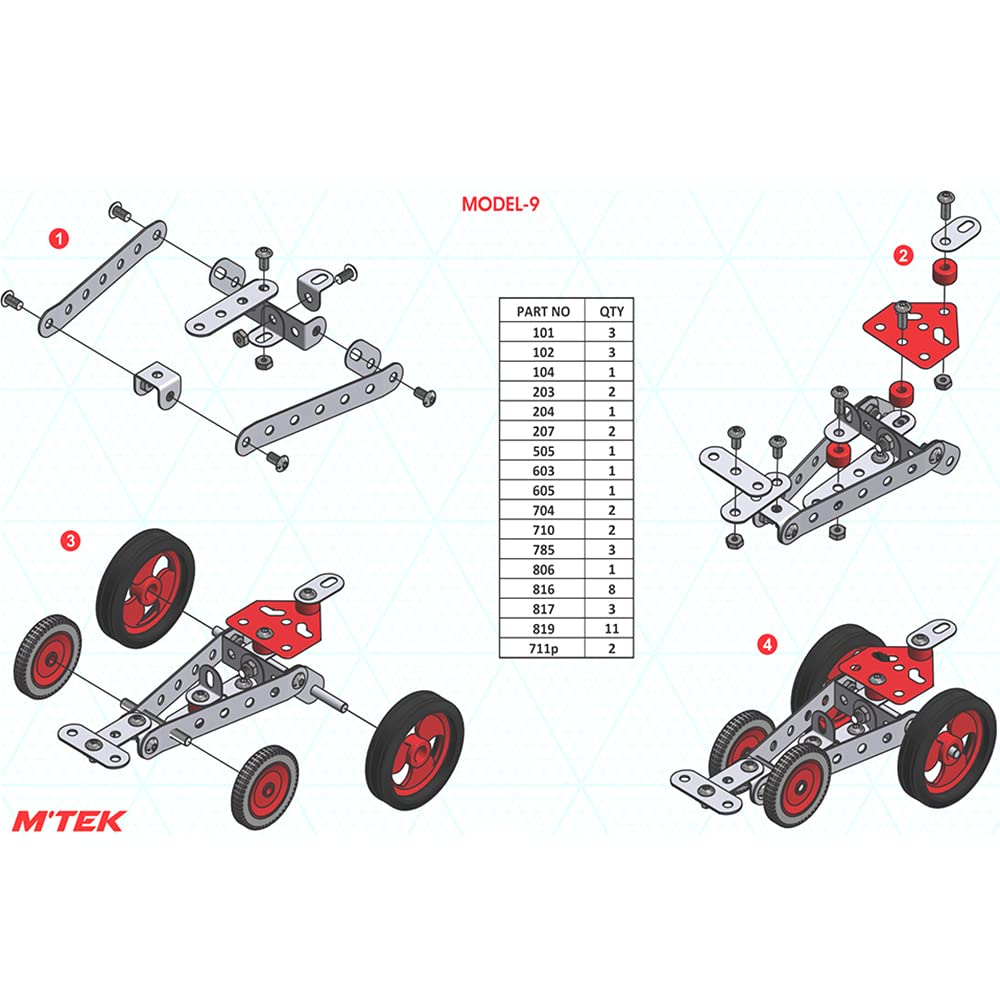 MODEL-9

1

2

| PART NO | QTY |
|---|---|
| 101 | 3 |
| 102 | 3 |
| 104 | 1 |
| 203 | 2 |
| 204 | 1 |
| 207 | 2 |
| 505 | 1 |
| 603 | 1 |
| 605 | 1 |
| 704 | 2 |
| 710 | 2 |
| 785 | 3 |
| 806 | 1 |
| 816 | 8 |
| 817 | 3 |
| 819 | 11 |
| 711p | 2 |

3

4

M'TEK