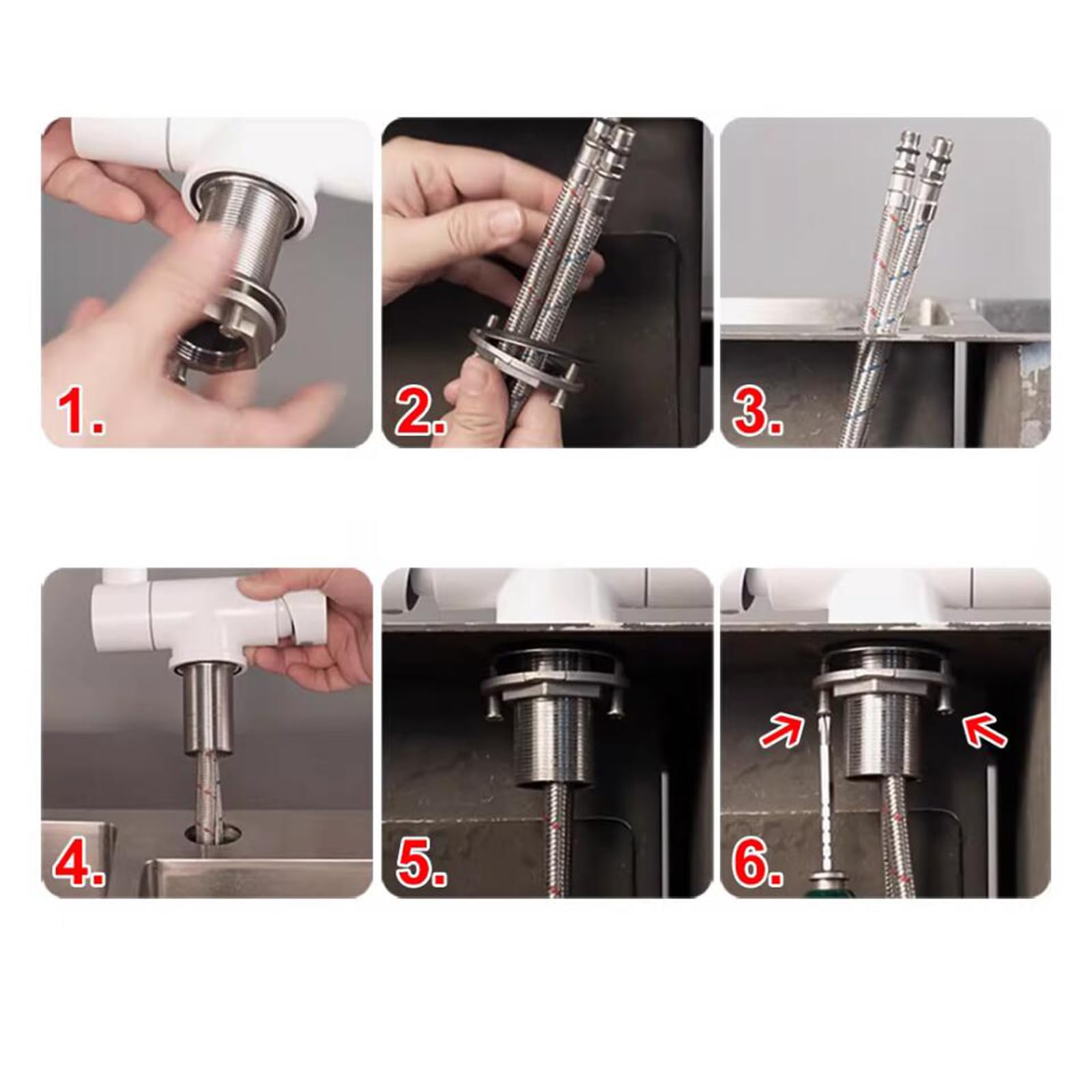 1.

2.

3.

4.

5.

6.