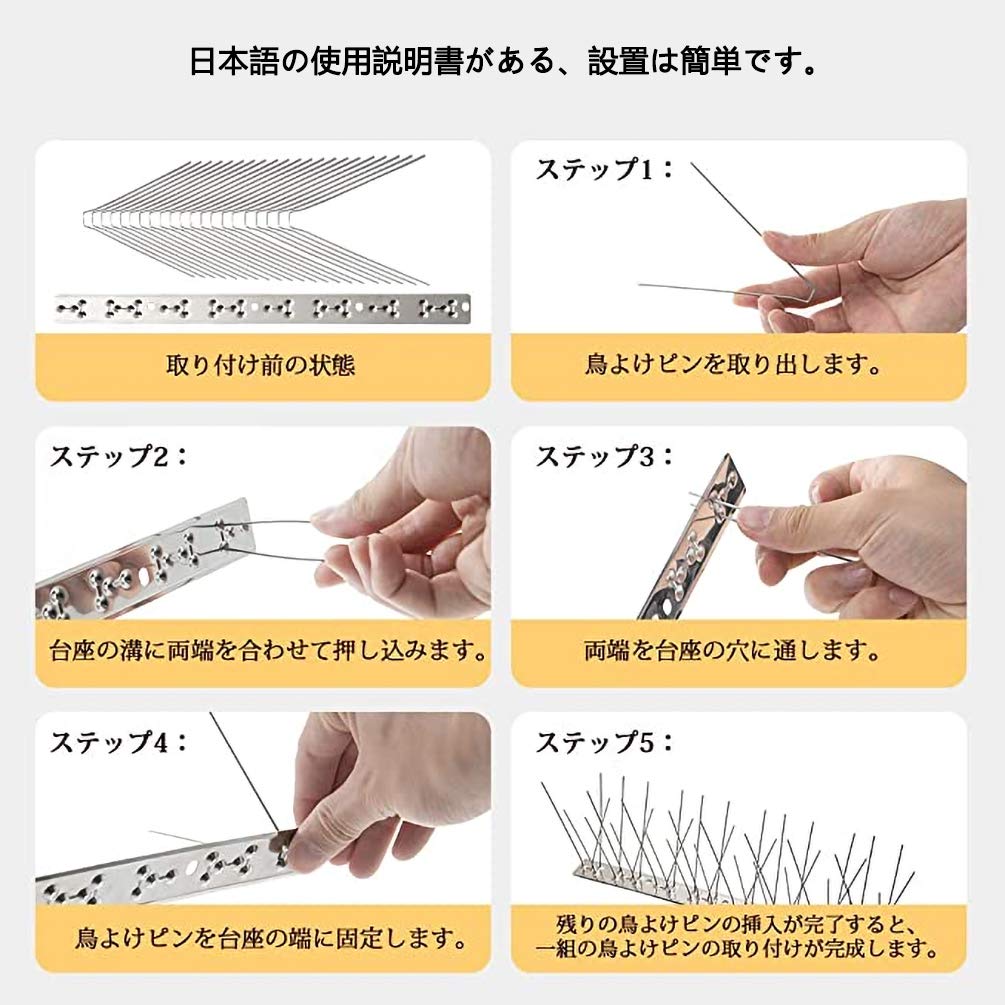 日本語の使用説明書がある、設置は簡単です。

取り付け前の状態

ステップ1：

鳥よけピンを取り出します。

ステップ2：

台座の溝に両端を合わせて押し込みます。

ステップ3：

両端を台座の穴に通します。

ステップ4：

鳥よけピンを台座の端に固定します。

ステップ5：

残りの鳥よけピンの挿入が完了すると、一組の鳥よけピンの取り付けが完成します。