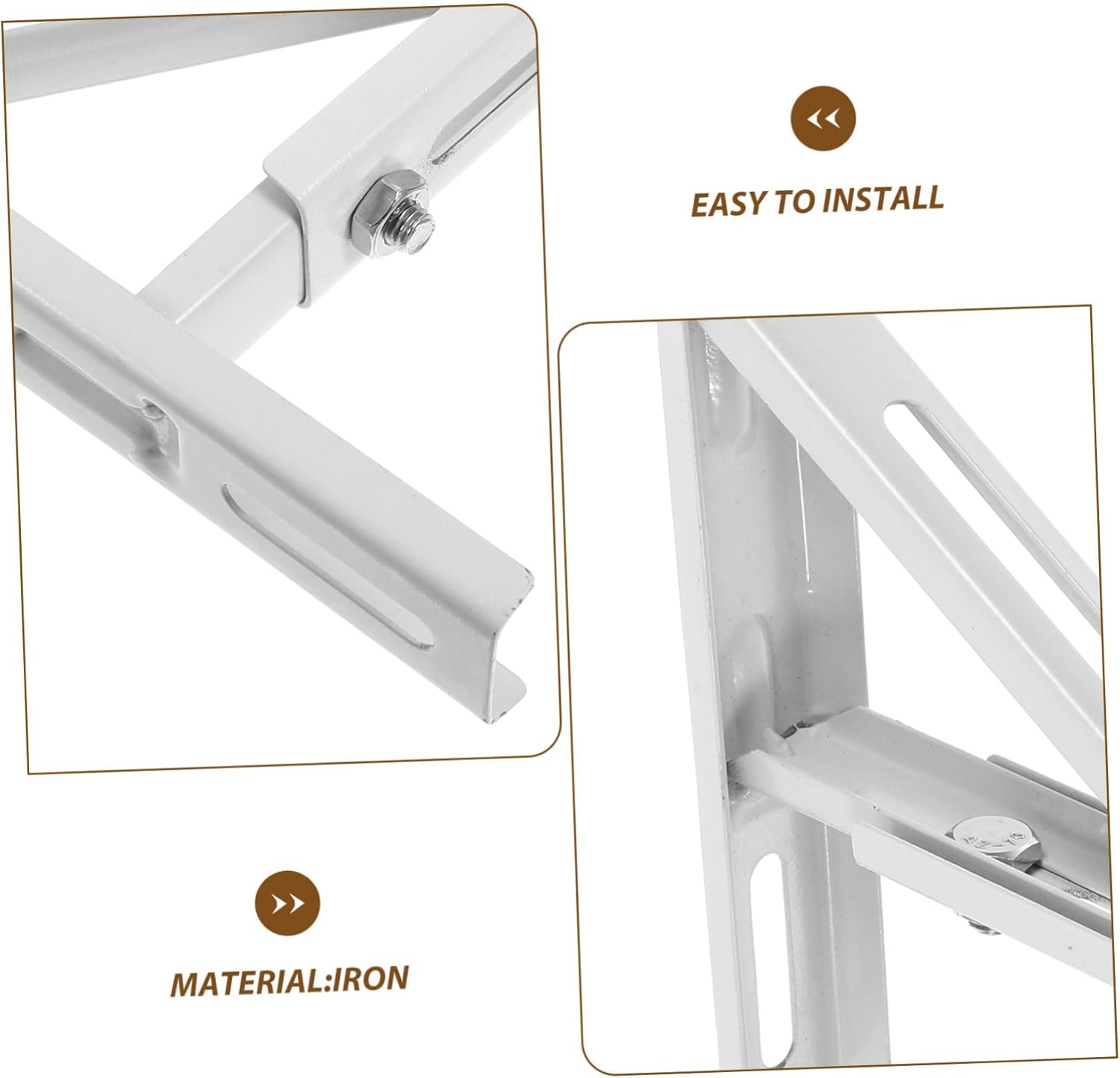 EASY TO INSTALL

MATERIAL:IRON