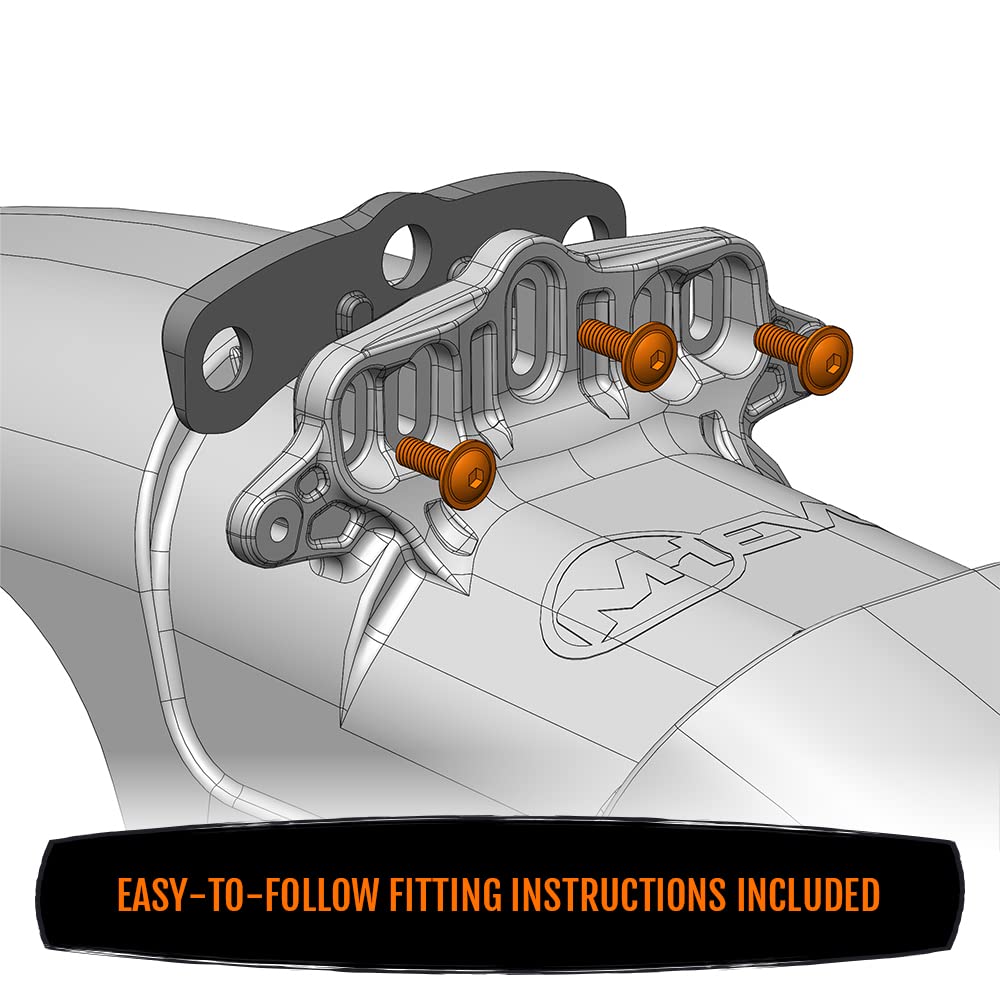 MHEW

EASY-TO-FOLLOW FITTING INSTRUCTIONS INCLUDED