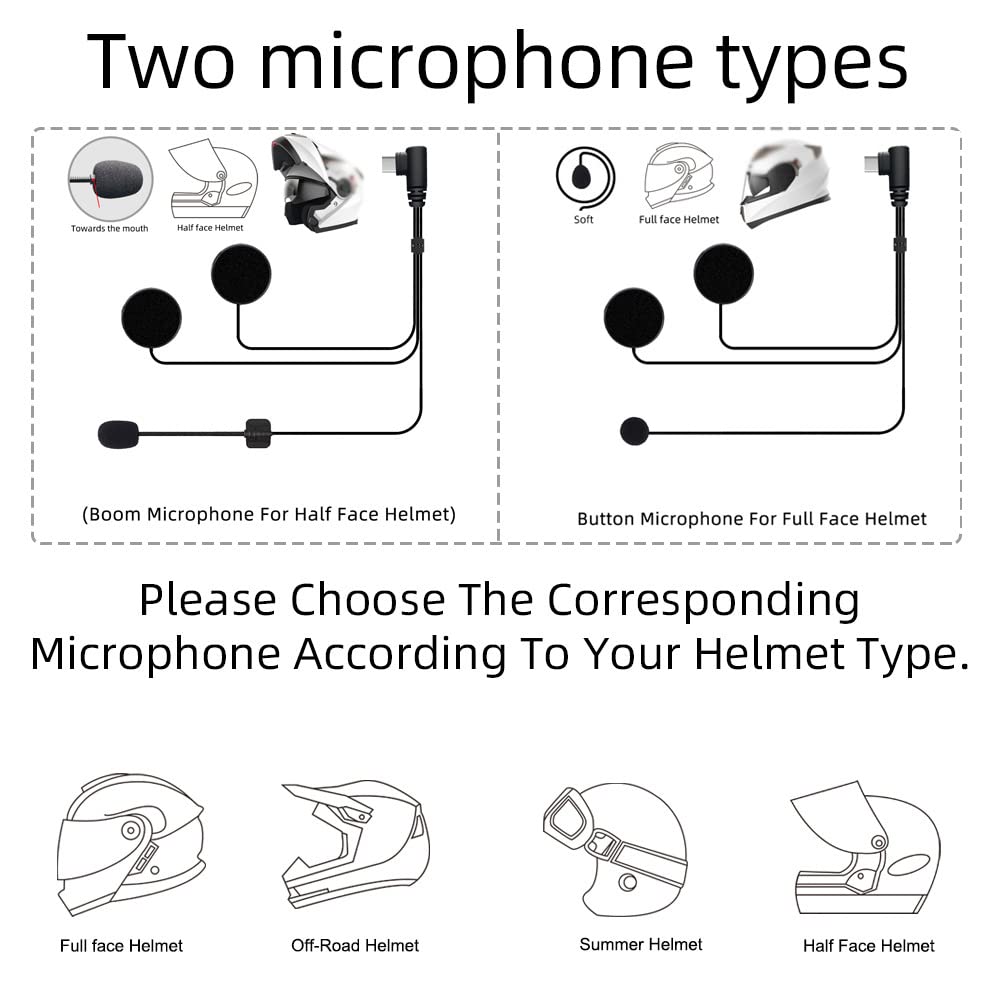 Two microphone types

Towards the mouth

Half face Helmet

(Boom Microphone For Half Face Helmet)

Soft

Full face Helmet

Button Microphone For Full Face Helmet

Please Choose The Corresponding Microphone According To Your Helmet Type.

Full face Helmet

Off-Road Helmet

Summer Helmet

Half Face Helmet