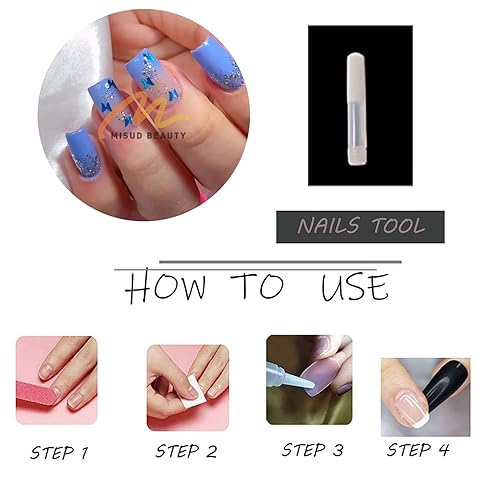 MISUD BEAUTY

NAILS TOOL

HOW TO USE

STEP 1

STEP 2

STEP 3

STEP 4