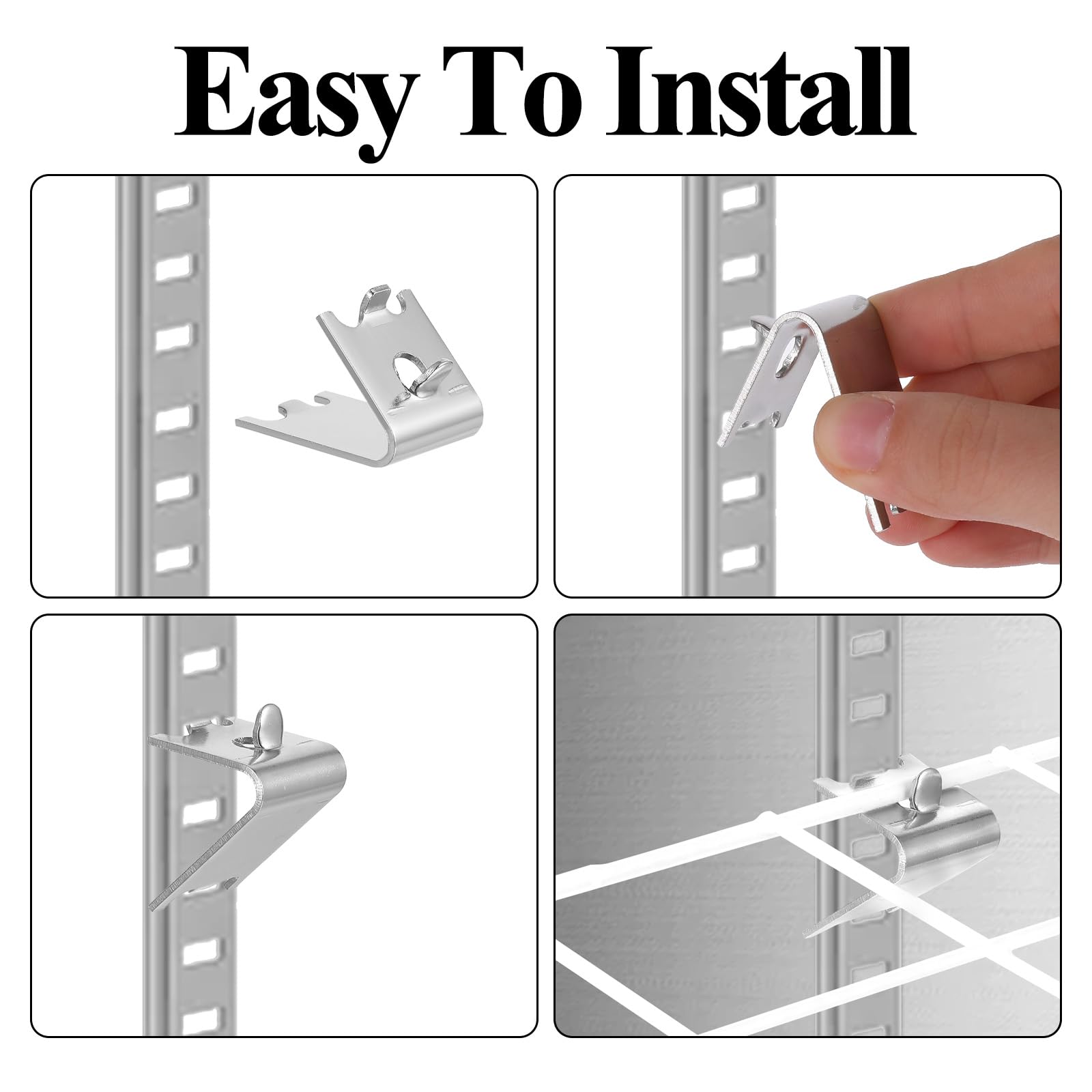 Easy To Install