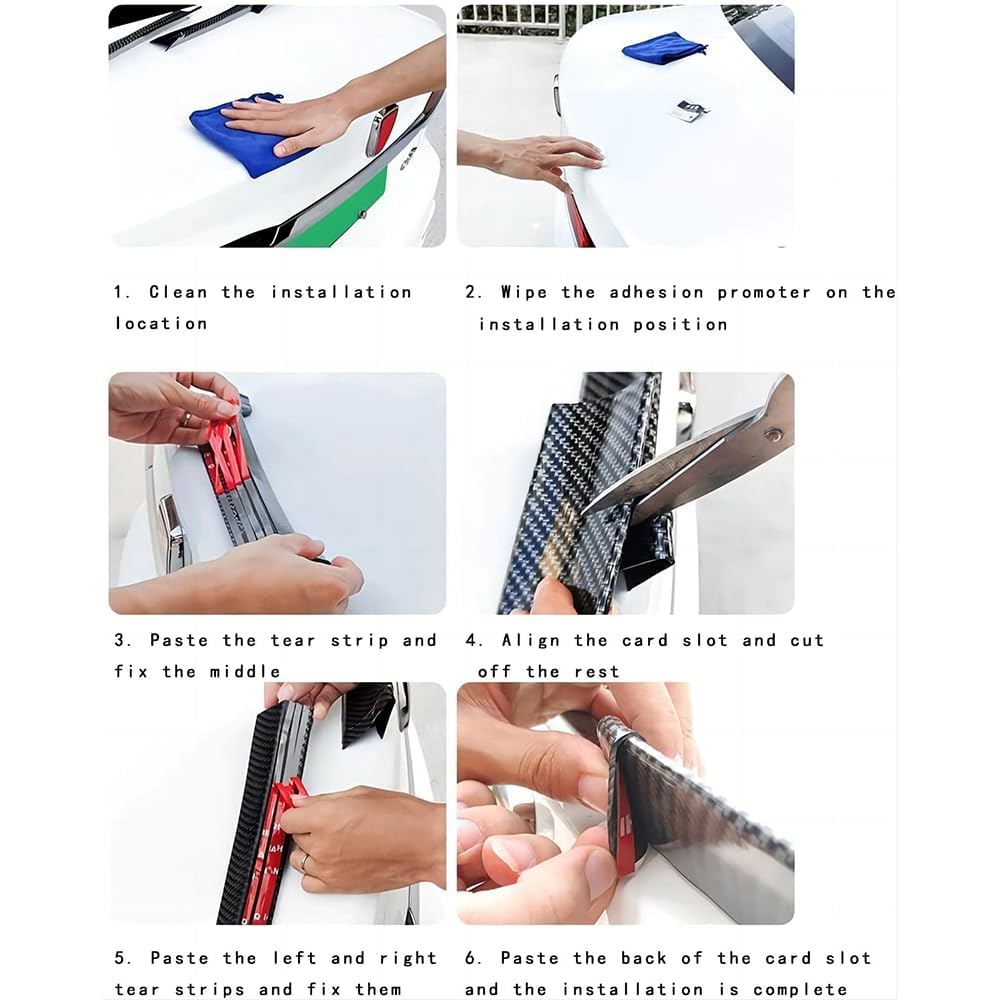 1. Clean the installation location

2. Wipe the adhesion promoter on the installation position

3. Paste the tear strip and fix the middle

4. Align the card slot and cut off the rest

5. Paste the left and right tear strips and fix them

6. Paste the back of the card slot and the installation is complete