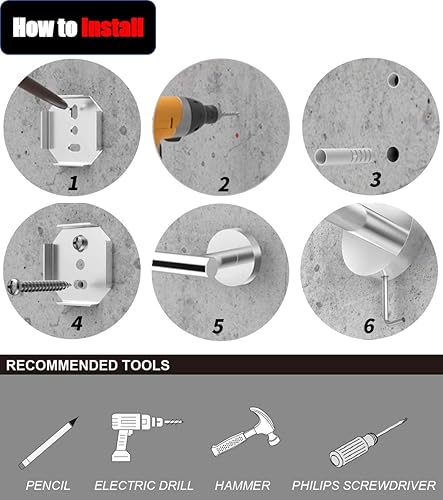 How to Install

1

2

3

4

5

6

RECOMMENDED TOOLS

PENCIL

ELECTRIC DRILL

HAMMER

PHILIPS SCREWDRIVER