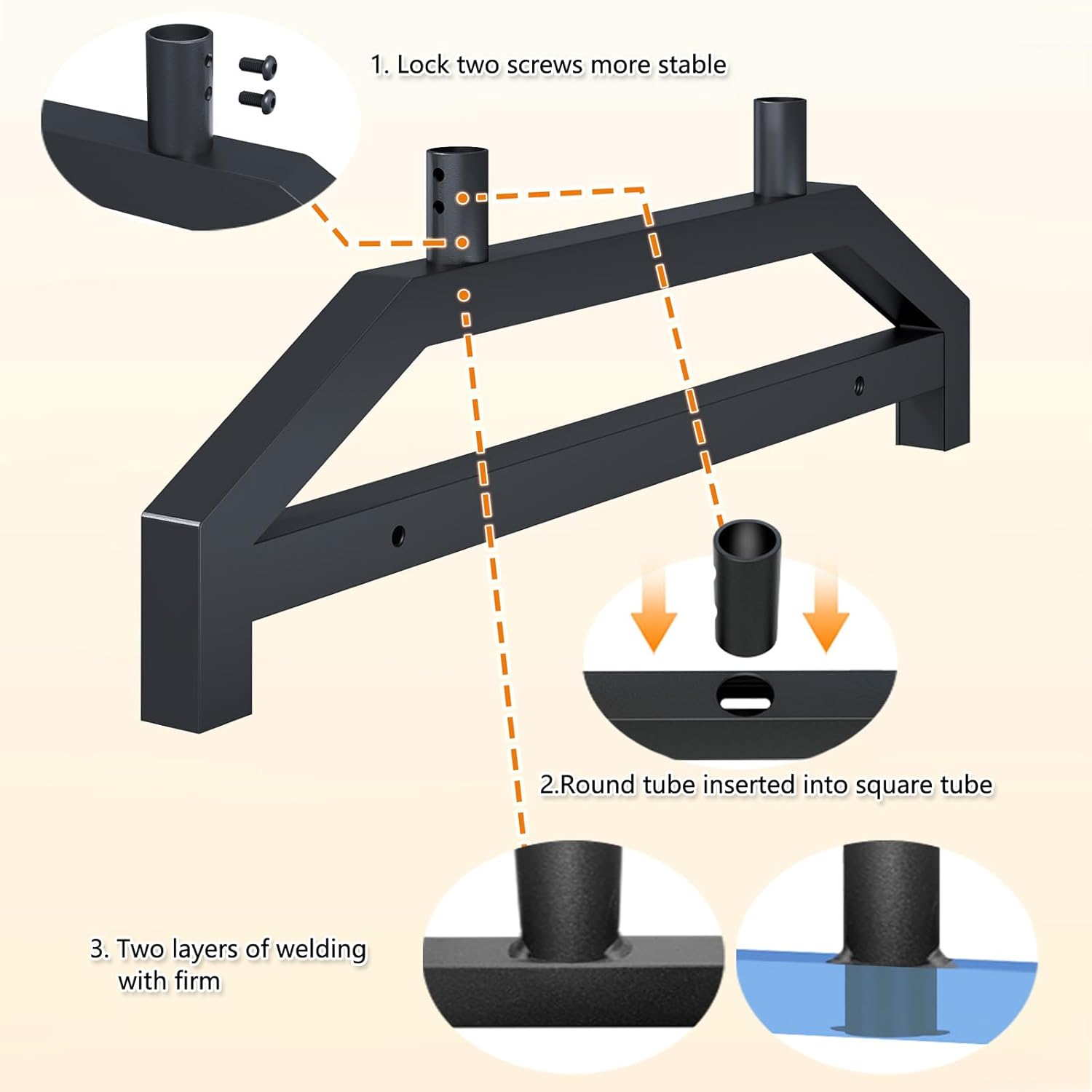 1. Lock two screws more stable

2.Round tube inserted into square tube

3. Two layers of welding with firm