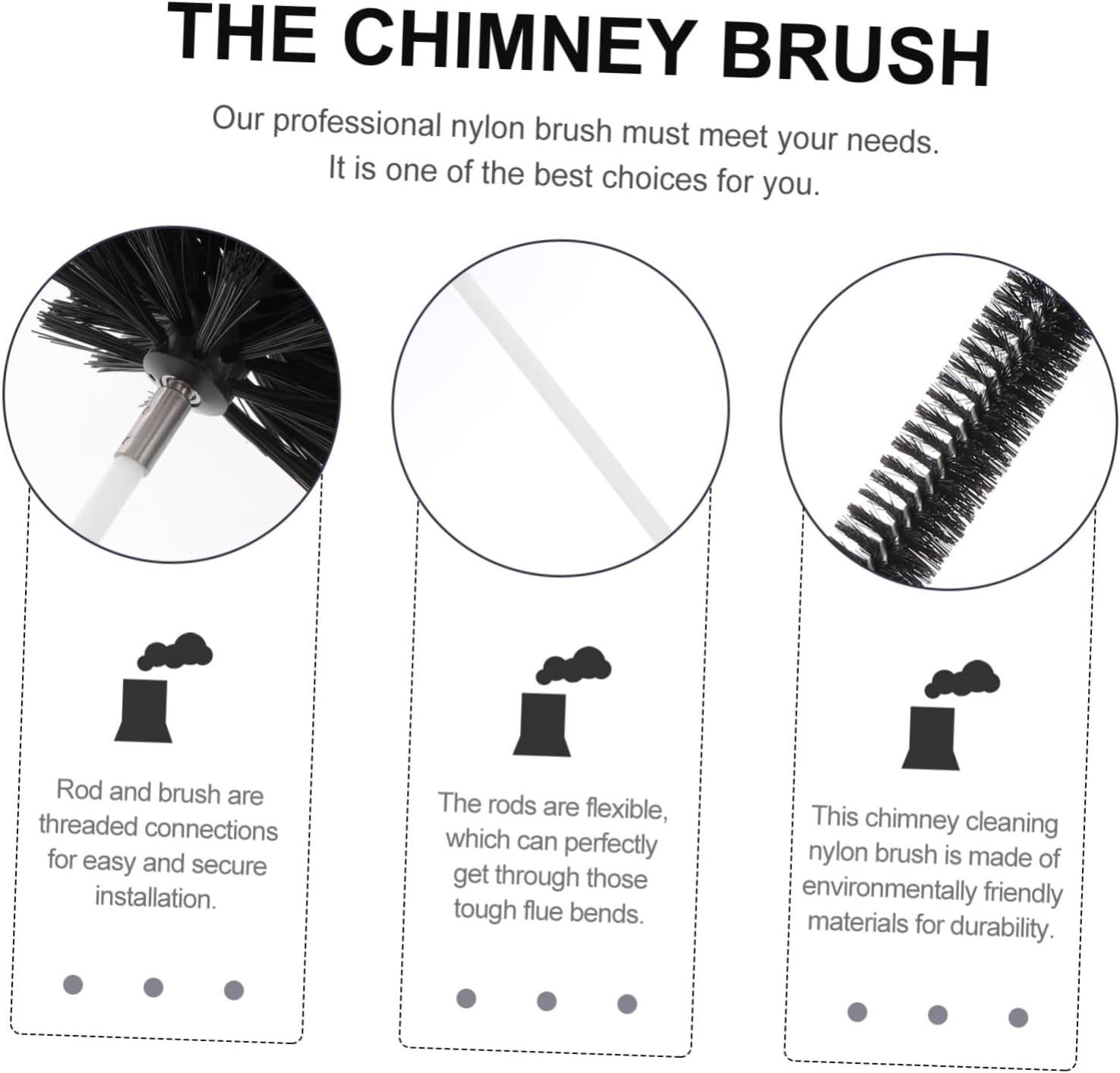 THE CHIMNEY BRUSH

Our professional nylon brush must meet your needs. It is one of the best choices for you.

Rod and brush are threaded connections for easy and secure installation.

The rods are flexible, which can perfectly get through those tough flue bends.

This chimney cleaning nylon brush is made of environmentally friendly materials for durability.