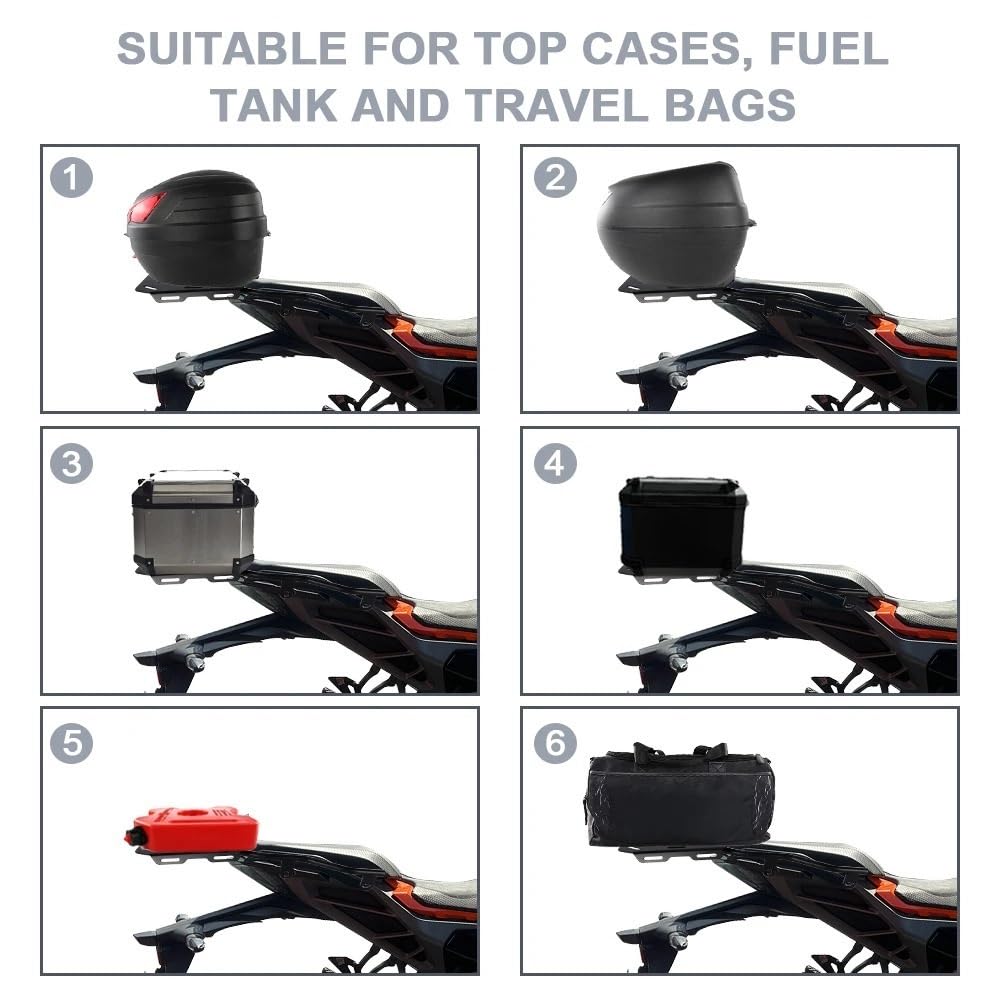 SUITABLE FOR TOP CASES, FUEL TANK AND TRAVEL BAGS

1

2

3

4

5

6