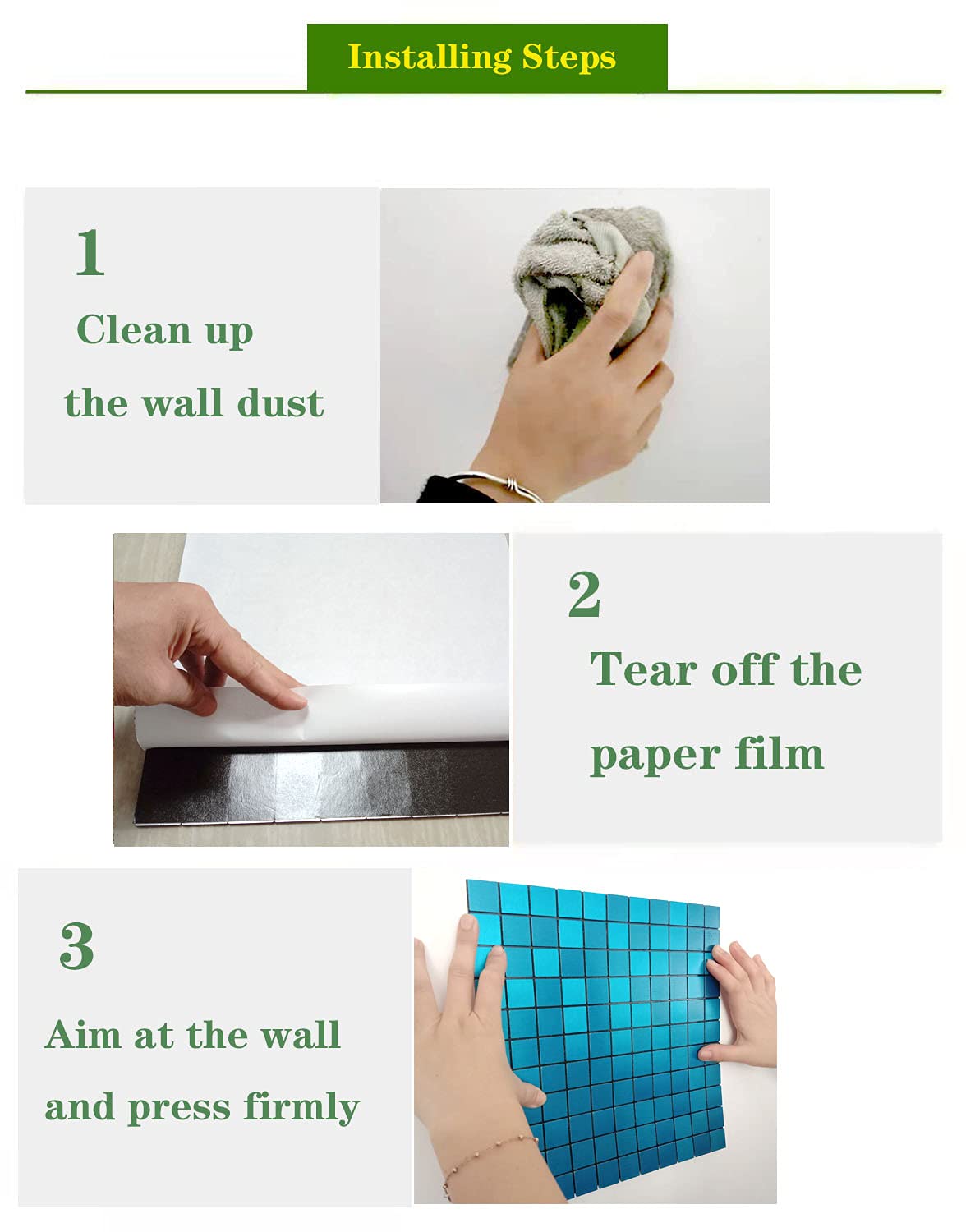 Installing Steps

1

Clean up the wall dust

2

Tear off the paper film

3

Aim at the wall and press firmly