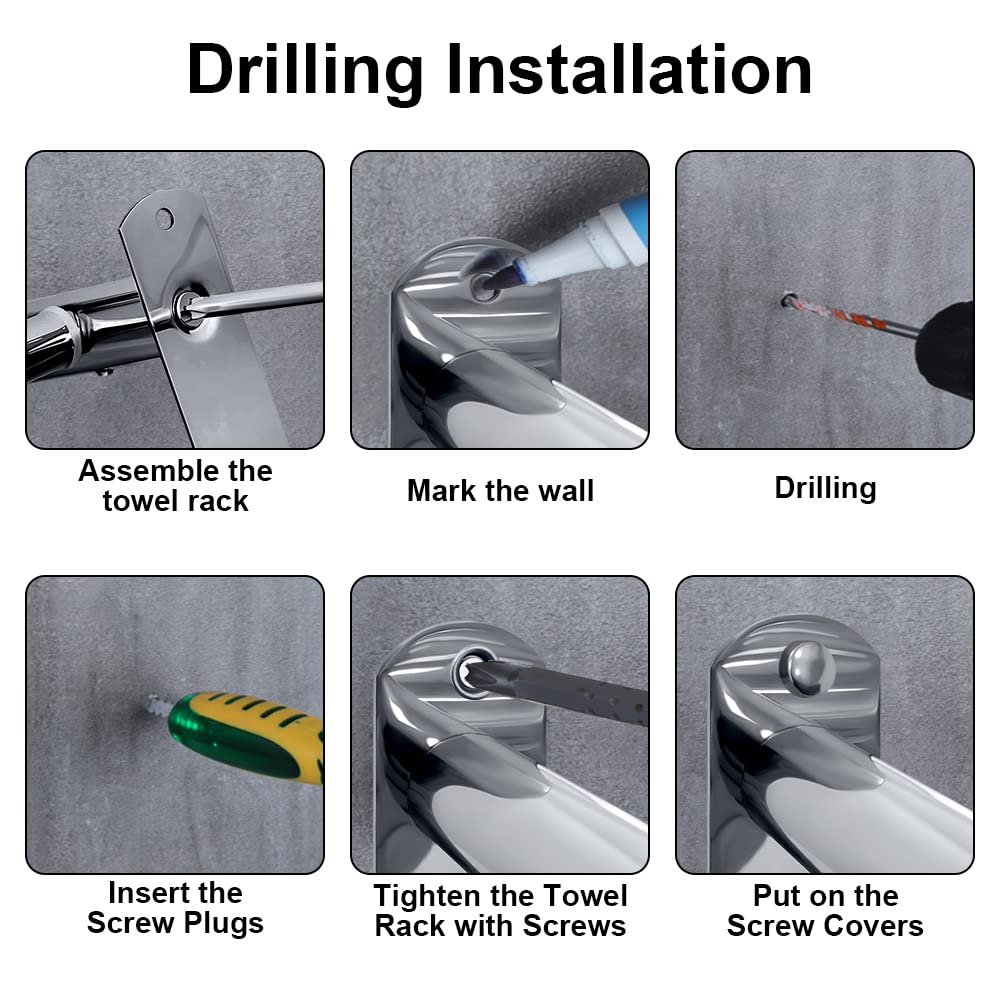 Drilling Installation

Assemble the towel rack

Mark the wall

Drilling

Insert the Screw Plugs

Tighten the Towel Rack with Screws

Put on the Screw Covers