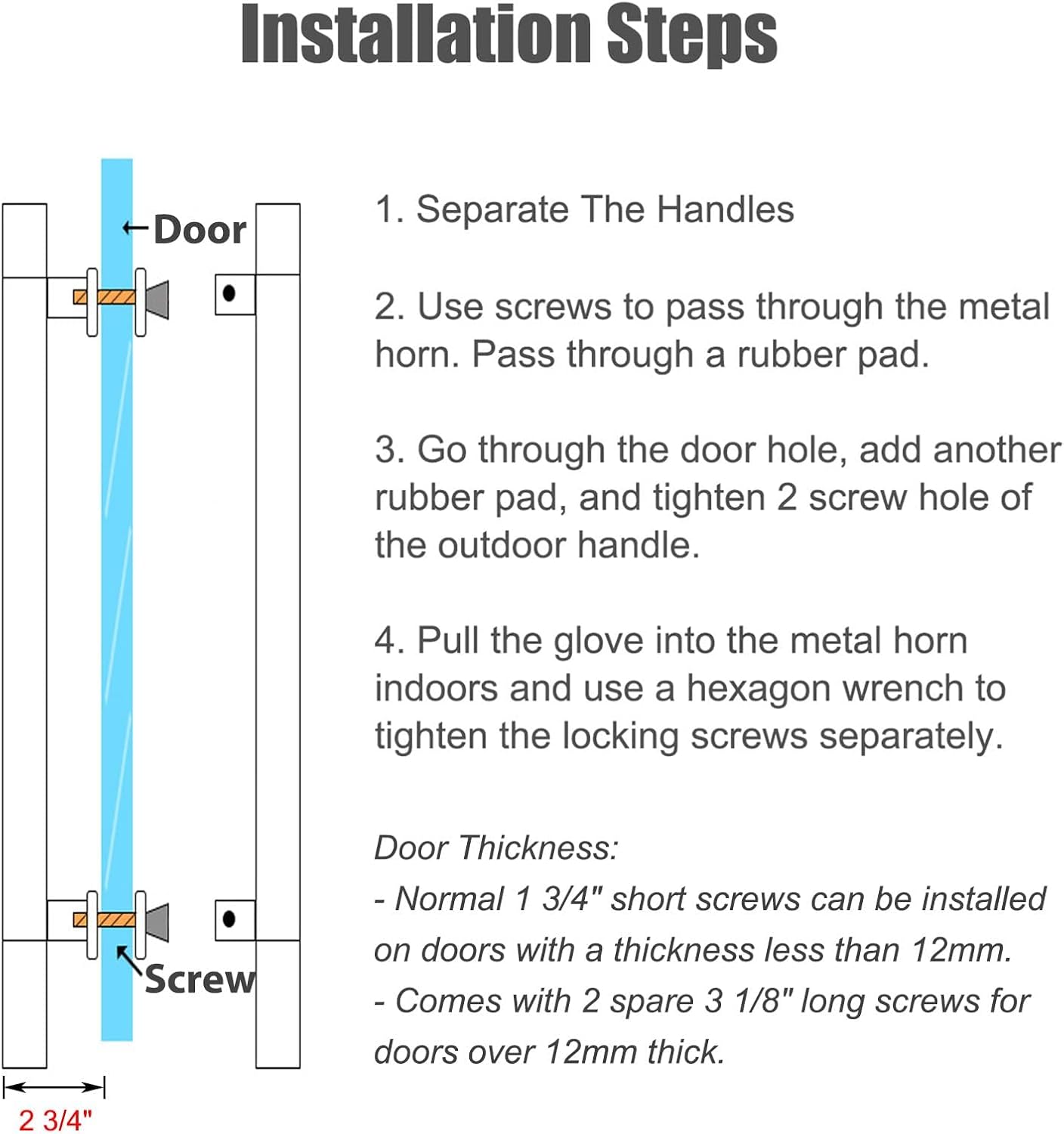 Installation Steps

←Door

Screw

2 3/4"

1. Separate The Handles

2. Use screws to pass through the metal horn. Pass through a rubber pad.

3. Go through the door hole, add another rubber pad, and tighten 2 screw hole of the outdoor handle.

4. Pull the glove into the metal horn indoors and use a hexagon wrench to tighten the locking screws separately.

Door Thickness:
- Normal 1 3/4" short screws can be installed on doors with a thickness less than 12mm.
- Comes with 2 spare 3 1/8" long screws for doors over 12mm thick.