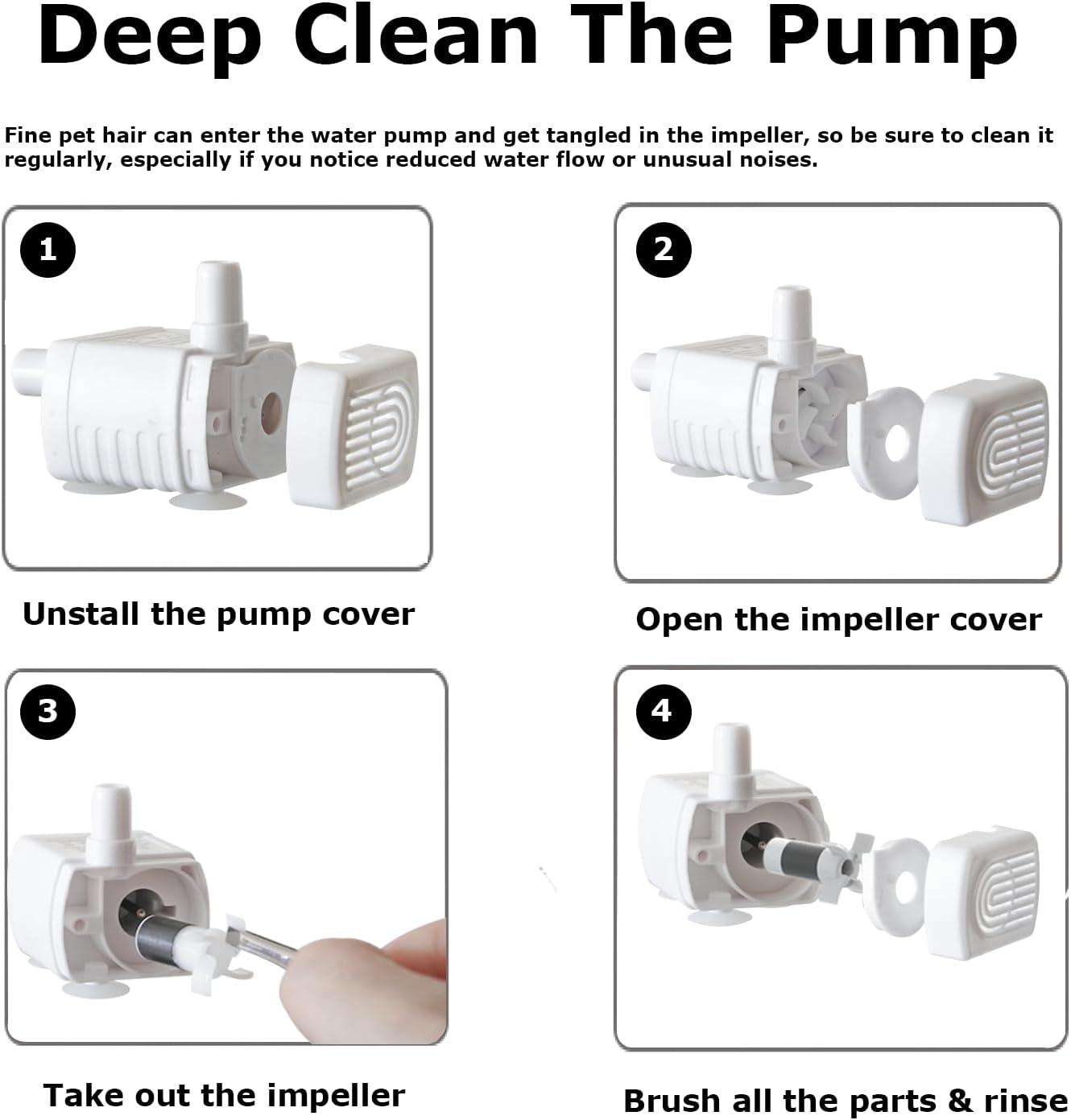 Deep Clean The Pump

Fine pet hair can enter the water pump and get tangled in the impeller, so be sure to clean it regularly, especially if you notice reduced water flow or unusual noises.

1

Unstall the pump cover

2

Open the impeller cover

3

Take out the impeller

4

Brush all the parts & rinse