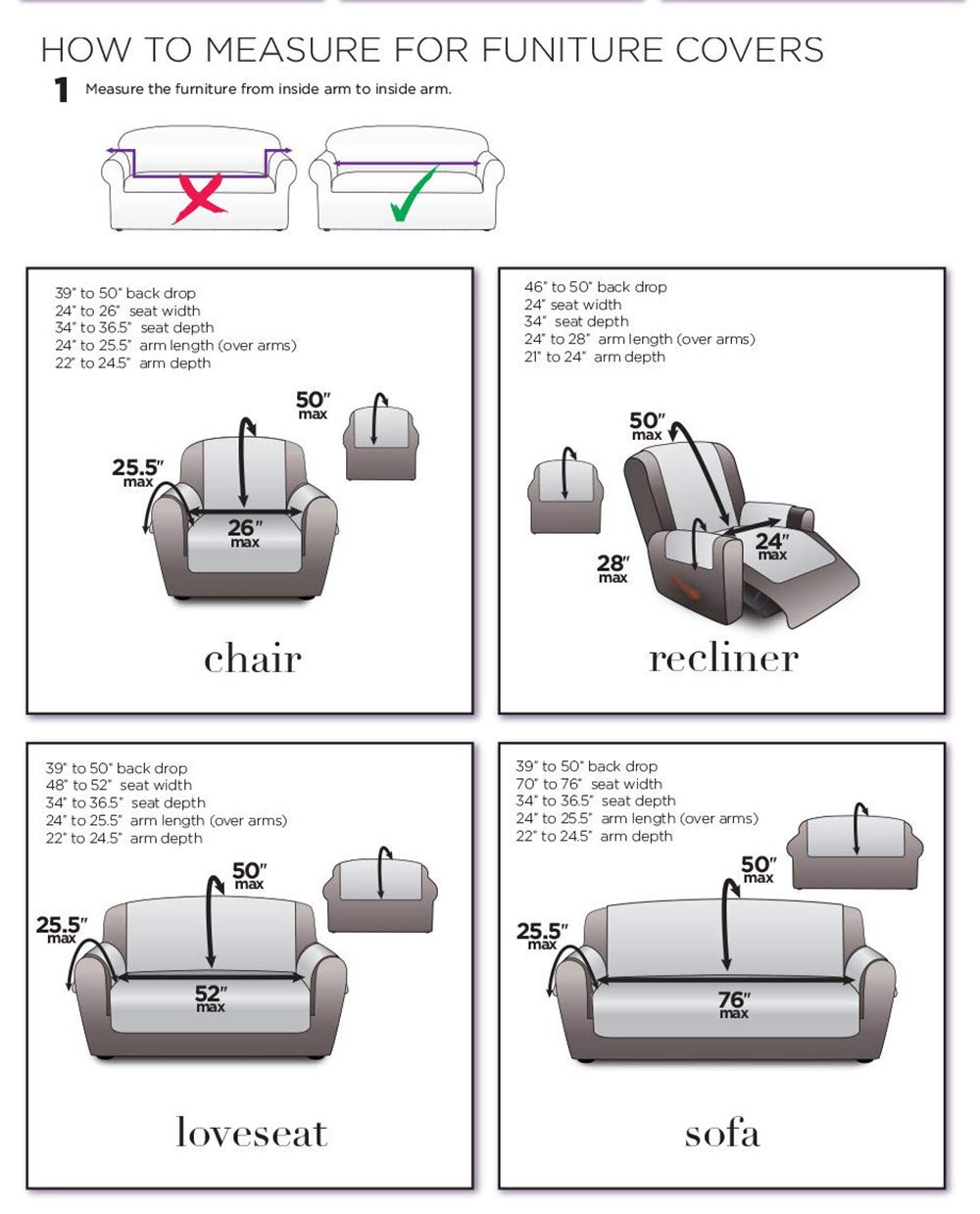 HOW TO MEASURE FOR FUNITURE COVERS

1 Measure the furniture from inside arm to inside arm.

39" to 50" back drop
24" to 26" seat width
34" to 36.5" seat depth
24" to 25.5" arm length (over arms)
22" to 24.5" arm depth

50" max

25.5" max

26" max

chair

46" to 50" back drop
24" seat width
34" seat depth
24" to 28" arm length (over arms)
21" to 24" arm depth

50" max

24" max

28" max

recliner

39" to 50" back drop
48" to 52" seat width
34" to 36.5" seat depth
24" to 25.5" arm length (over arms)
22" to 24.5" arm depth

50" max

25.5" max

52" max

loveseat

39" to 50" back drop
70" to 76" seat width
34" to 36.5" seat depth
24" to 25.5" arm length (over arms)
22" to 24.5" arm depth

50" max

25.5" max

76" max

sofa