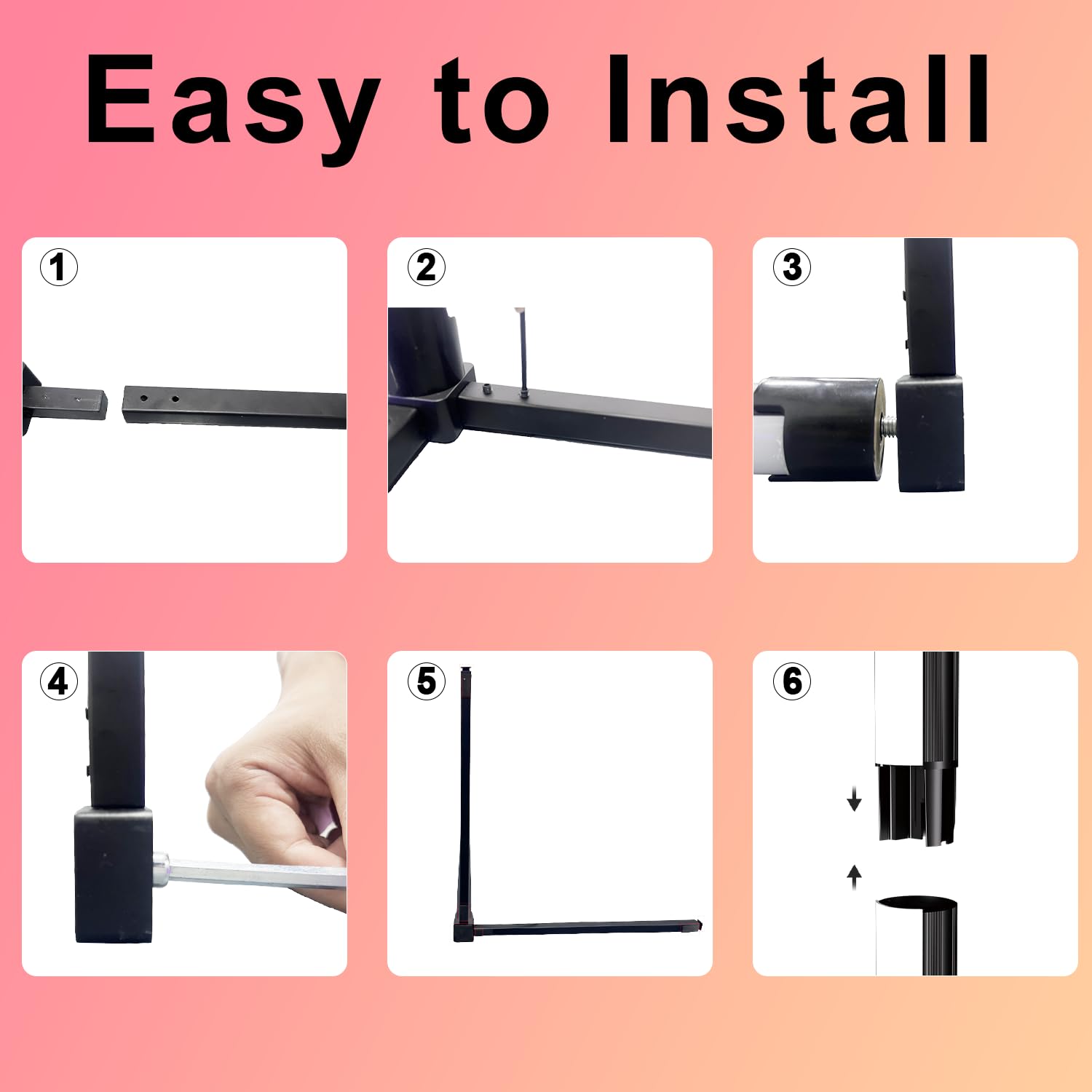 Easy to Install

①

②

③

④

⑤

⑥