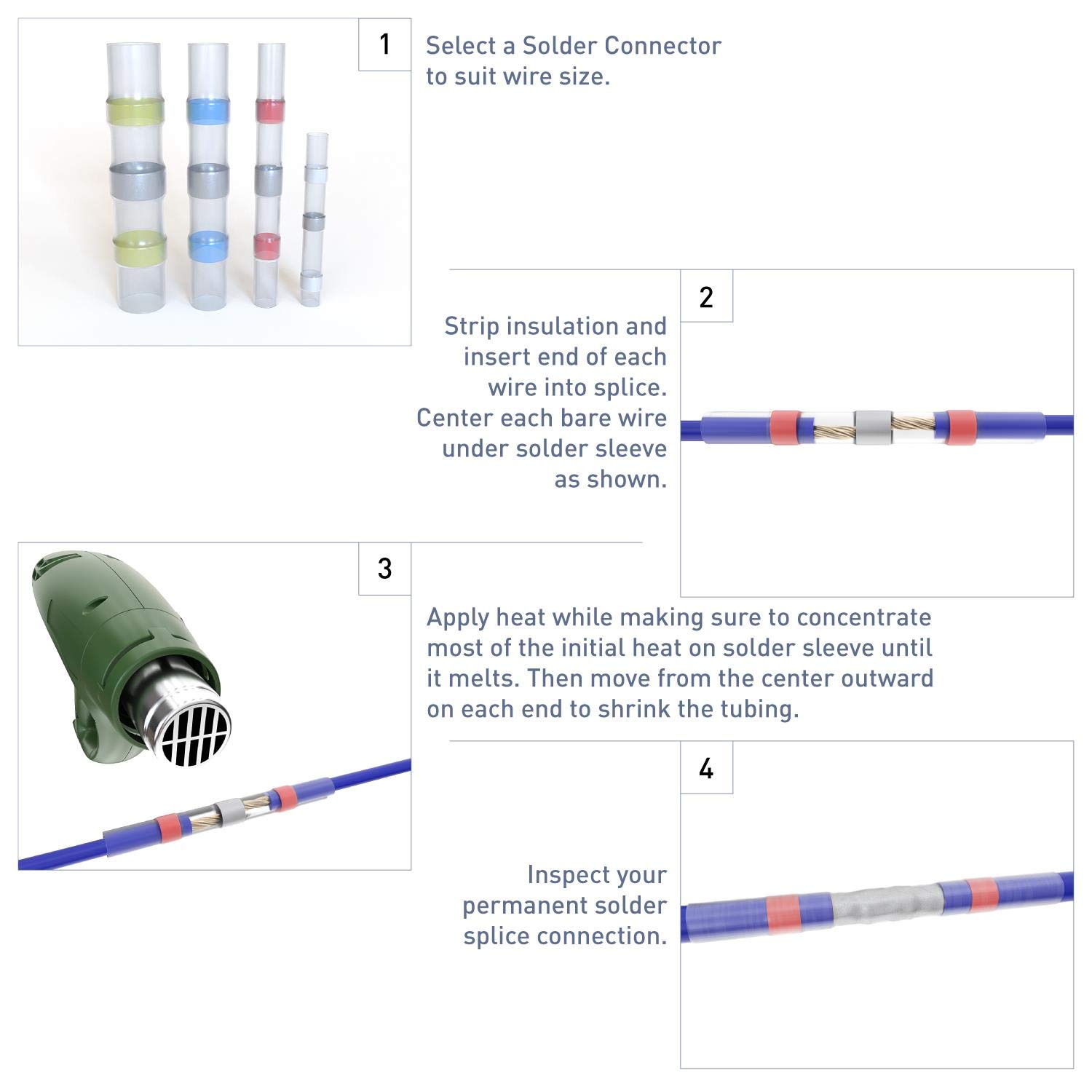 1

Select a Solder Connector to suit wire size.

2

Strip insulation and insert end of each wire into splice. Center each bare wire under solder sleeve as shown.

3

Apply heat while making sure to concentrate most of the initial heat on solder sleeve until it melts. Then move from the center outward on each end to shrink the tubing.

4

Inspect your permanent solder splice connection.