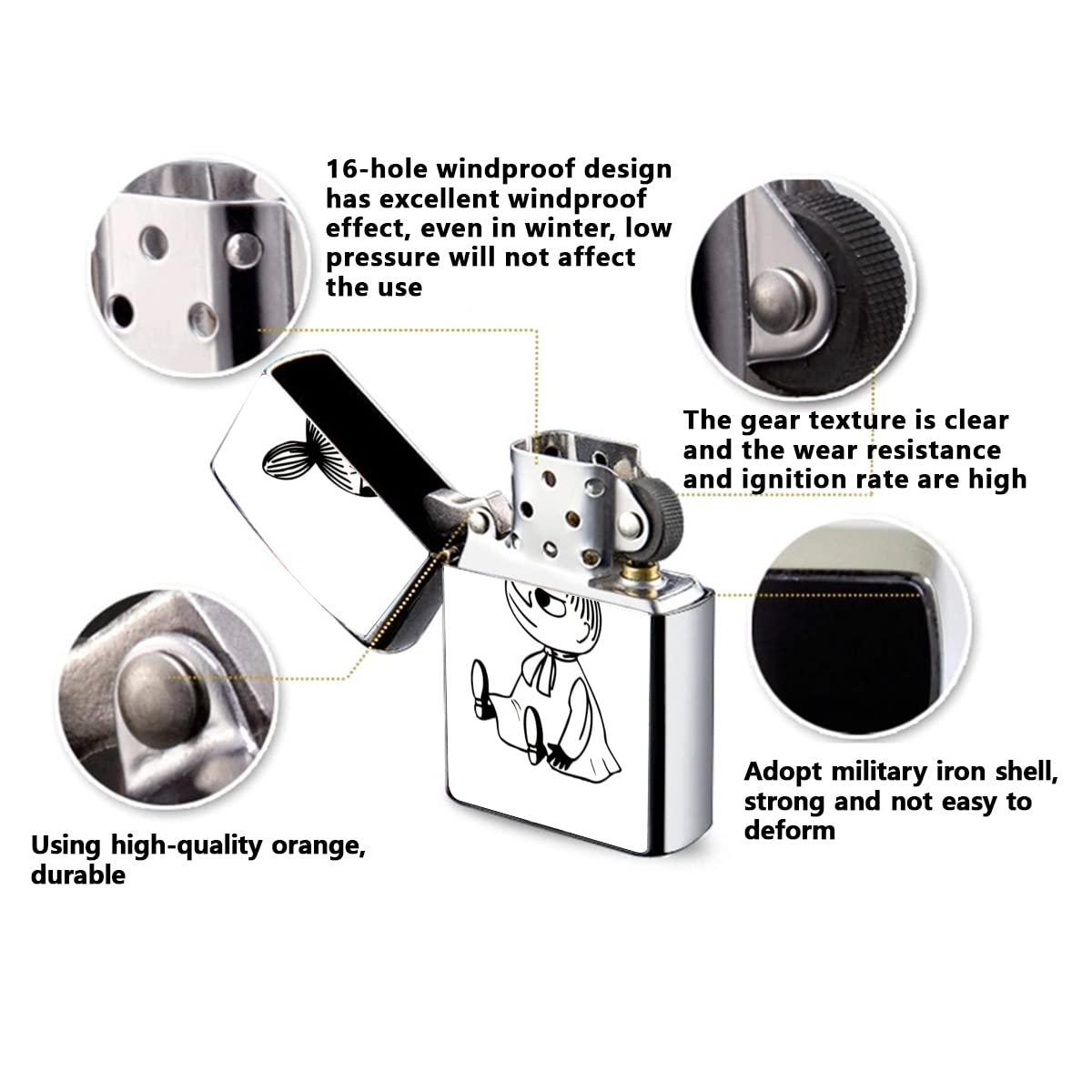 16-hole windproof design has excellent windproof effect, even in winter, low pressure will not affect the use

The gear texture is clear and the wear resistance and ignition rate are high

Adopt military iron shell, strong and not easy to deform

Using high-quality orange, durable