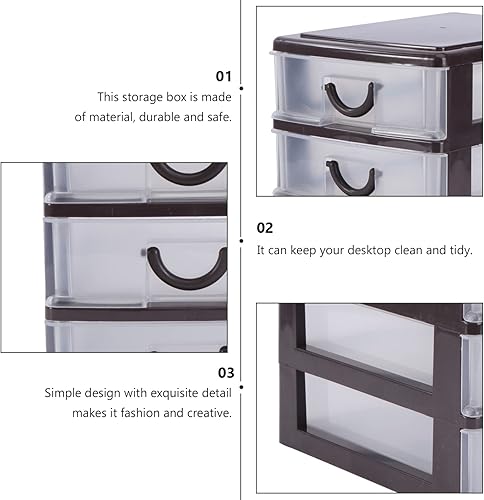 01
This storage box is made of material, durable and safe.

02
It can keep your desktop clean and tidy.

03
Simple design with exquisite detail makes it fashion and creative.