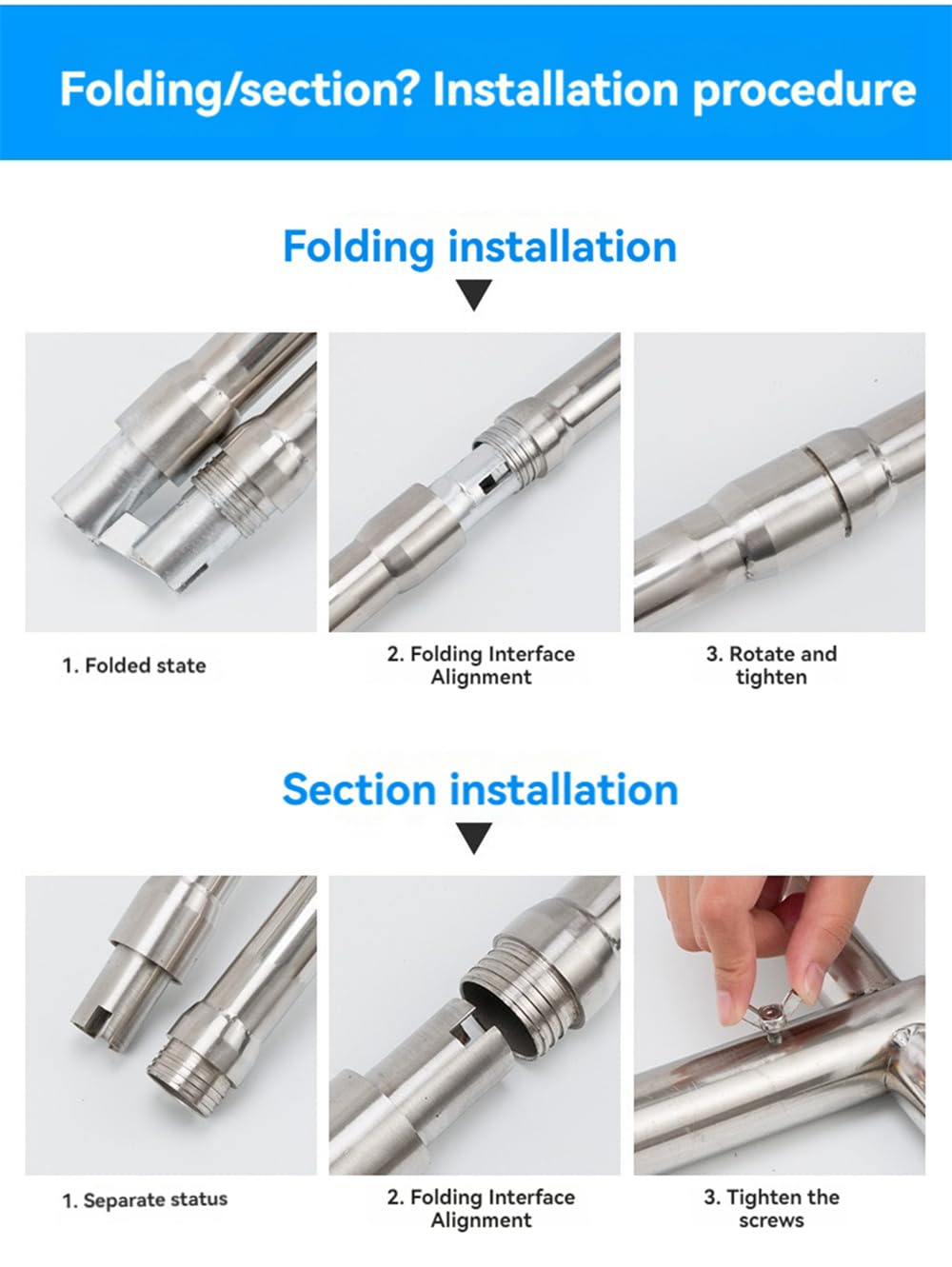 Folding/section? Installation procedure

Folding installation

1. Folded state

2. Folding Interface Alignment

3. Rotate and tighten

Section installation

1. Separate status

2. Folding Interface Alignment

3. Tighten the screws