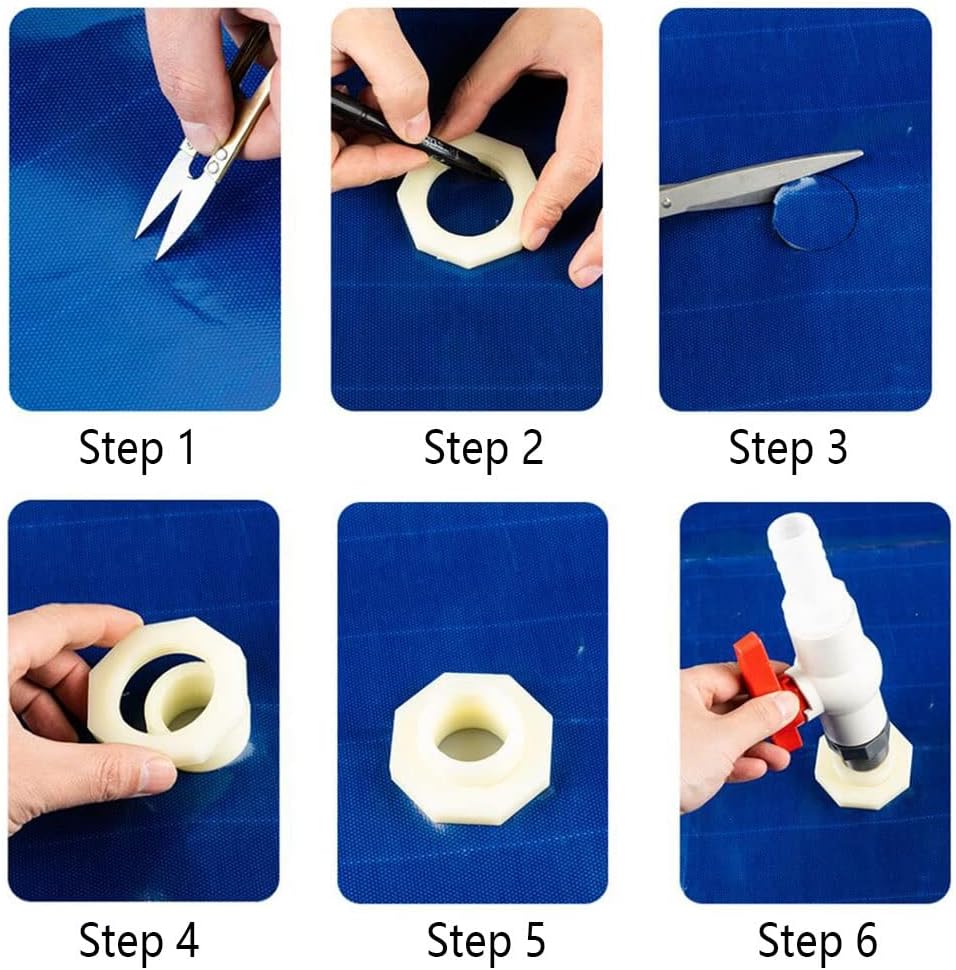 Step 1

Step 2

Step 3

Step 4

Step 5

Step 6