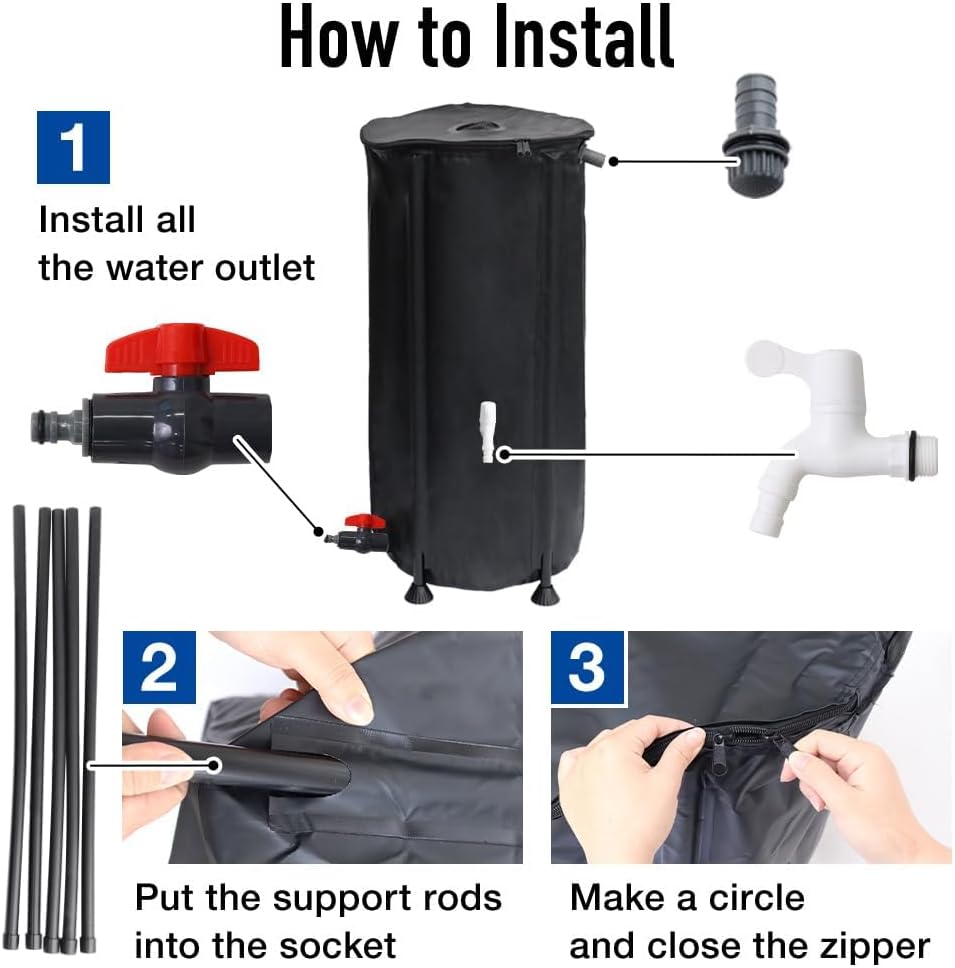 How to Install

1

Install all the water outlet

2

Put the support rods into the socket

3

Make a circle and close the zipper