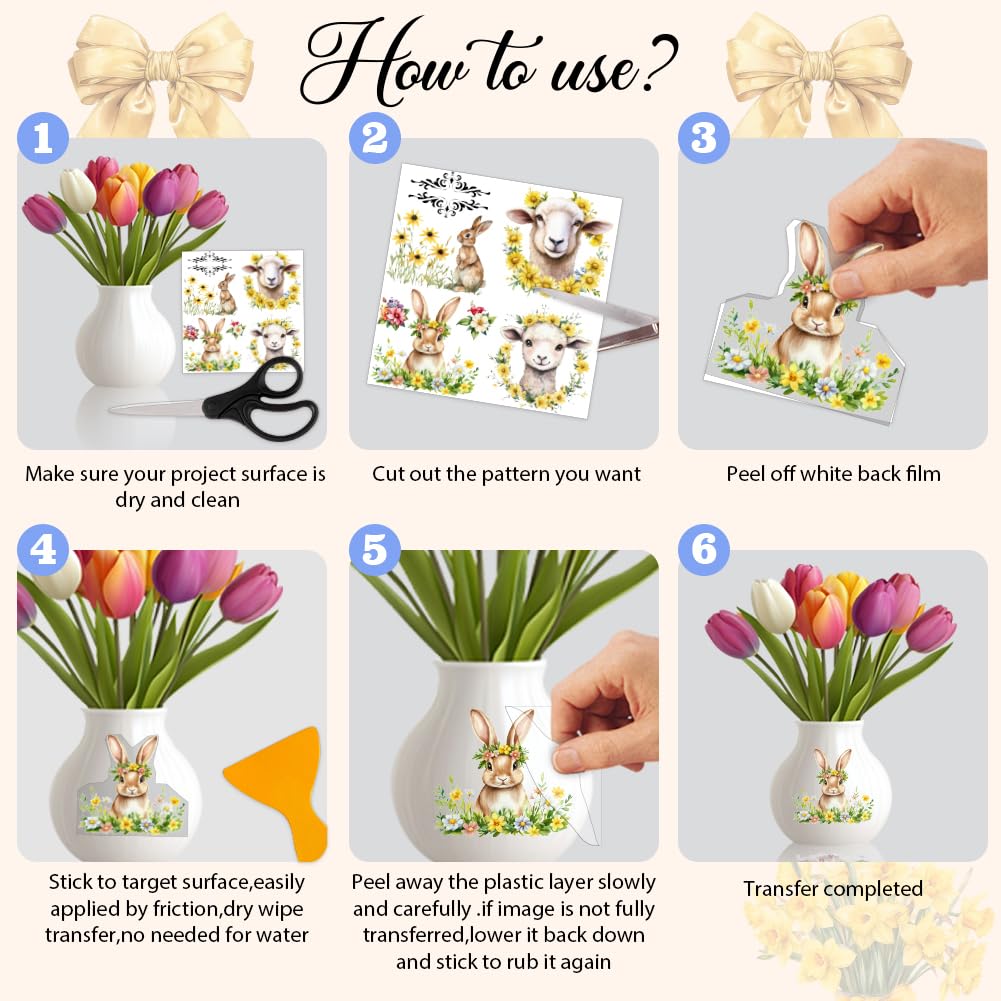 How to use?

1

Make sure your project surface is dry and clean

2

Cut out the pattern you want

3

Peel off white back film

4

Stick to target surface,easily applied by friction,dry wipe transfer,no needed for water

5

Peel away the plastic layer slowly and carefully .if image is not fully transferred,lower it back down and stick to rub it again

6

Transfer completed