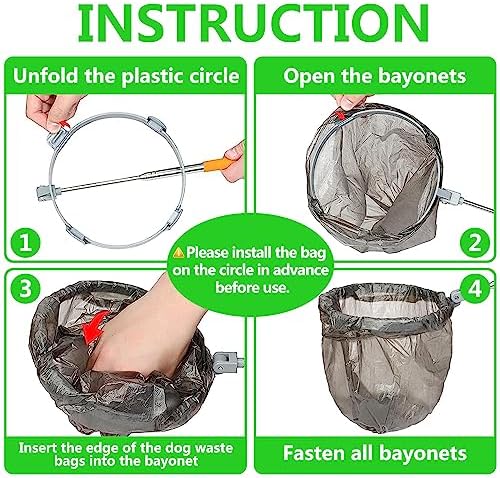 INSTRUCTION

Unfold the plastic circle

1

Open the bayonets

2

Please install the bag on the circle in advance before use.

3

Insert the edge of the dog waste bags into the bayonet

4

Fasten all bayonets