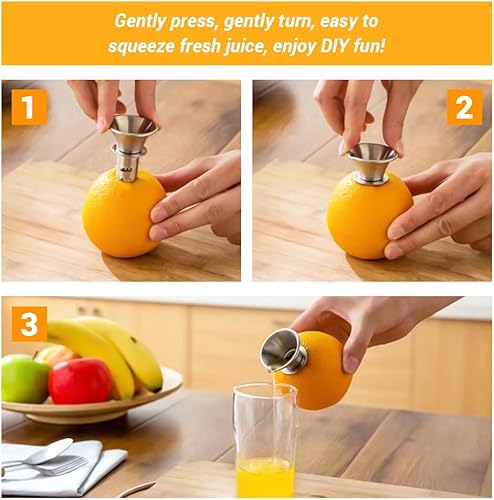 Gently press, gently turn, easy to squeeze fresh juice, enjoy DIY fun!

1

2

3